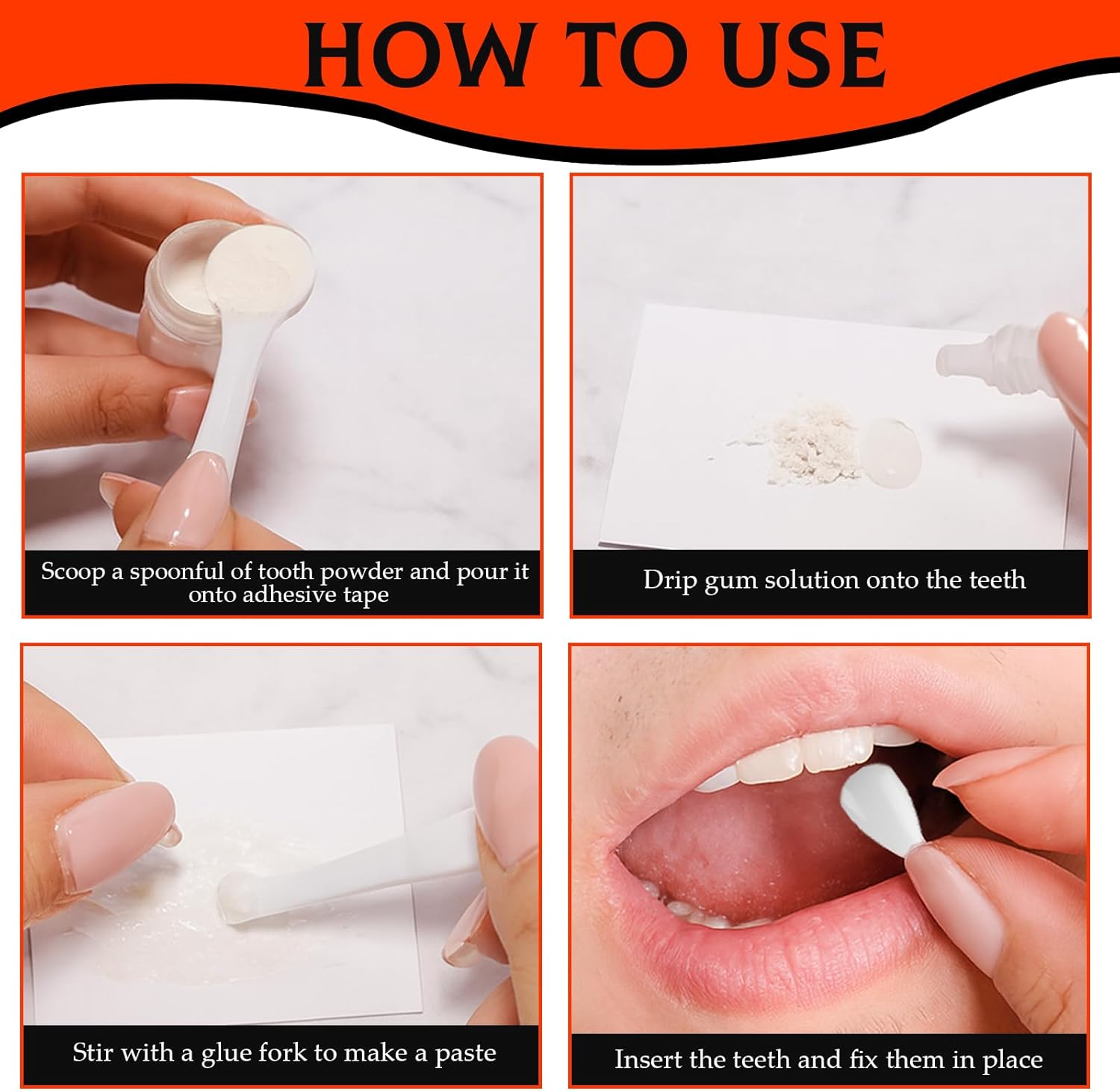 HOW TO USE

Scoop a spoonful of tooth powder and pour it onto adhesive tape

Drip gum solution onto the teeth

Stir with a glue fork to make a paste

Insert the teeth and fix them in place