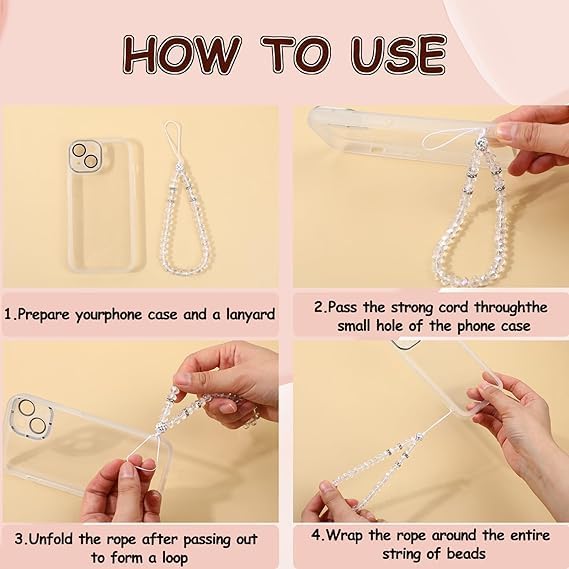 HOW TO USE

1.Prepare yourphone case and a lanyard

2.Pass the strong cord throughthe small hole of the phone case

3.Unfold the rope after passing out to form a loop

4.Wrap the rope around the entire string of beads