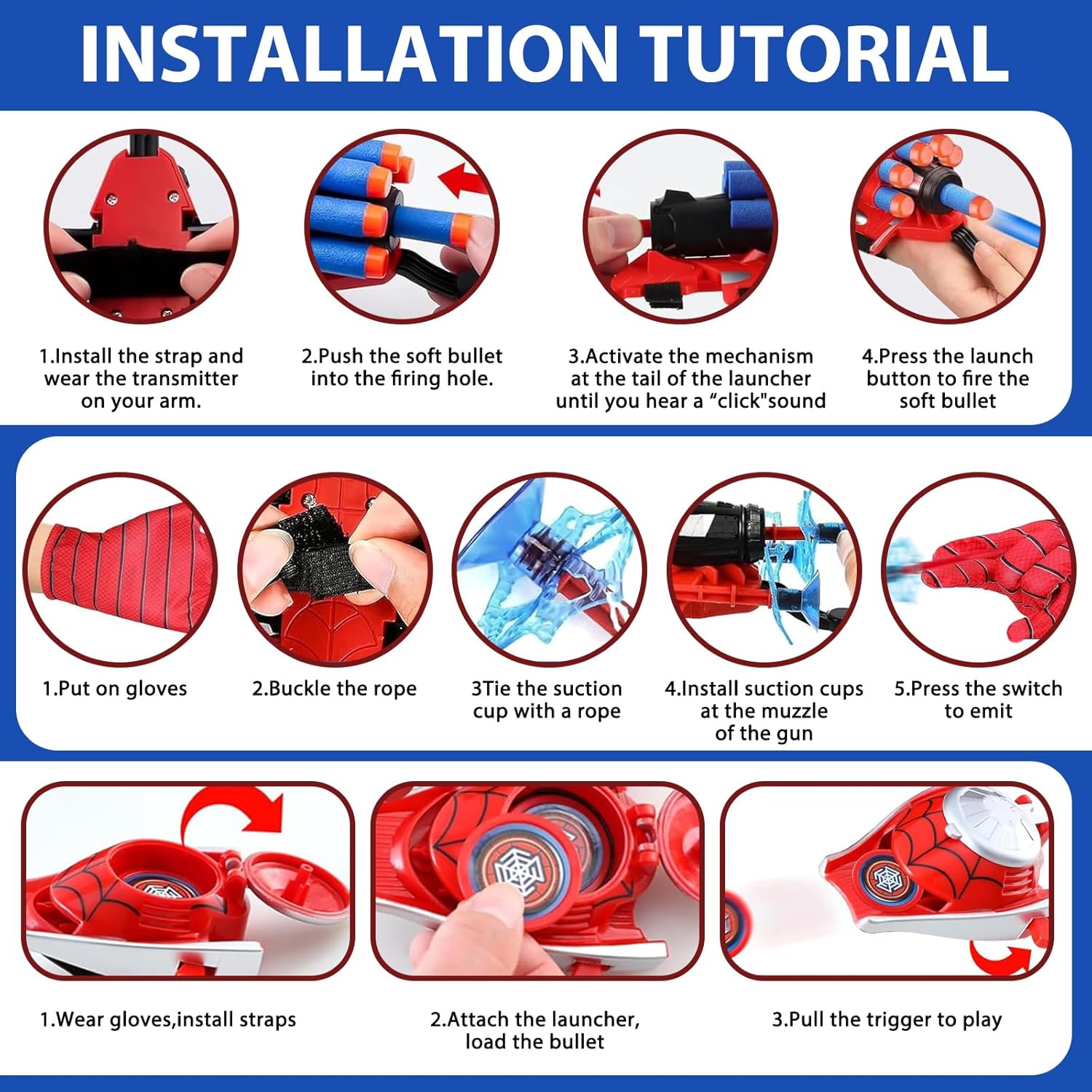 INSTALLATION TUTORIAL

1.Install the strap and wear the transmitter on your arm.

2.Push the soft bullet into the firing hole.

3.Activate the mechanism at the tail of the launcher until you hear a “click"sound

4.Press the launch button to fire the soft bullet

1.Put on gloves

2.Buckle the rope

3Tie the suction cup with a rope

4.Install suction cups at the muzzle of the gun

5.Press the switch to emit

1.Wear gloves,install straps

2.Attach the launcher, load the bullet

3.Pull the trigger to play