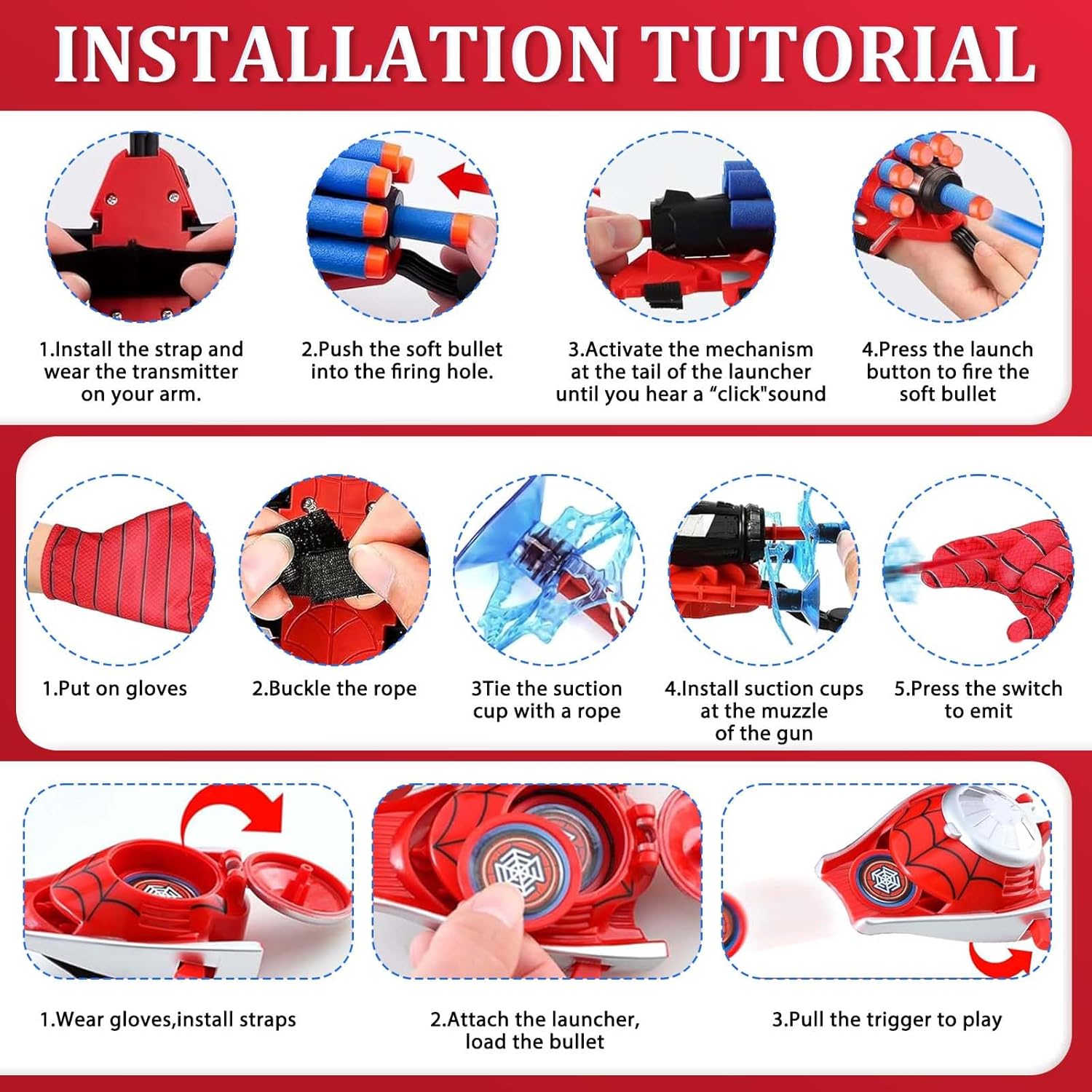 INSTALLATION TUTORIAL

1.Install the strap and wear the transmitter on your arm.

2.Push the soft bullet into the firing hole.

3.Activate the mechanism at the tail of the launcher until you hear a “click"sound

4.Press the launch button to fire the soft bullet

1.Put on gloves

2.Buckle the rope

3Tie the suction cup with a rope

4.Install suction cups at the muzzle of the gun

5.Press the switch to emit

1.Wear gloves,install straps

2.Attach the launcher, load the bullet

3.Pull the trigger to play