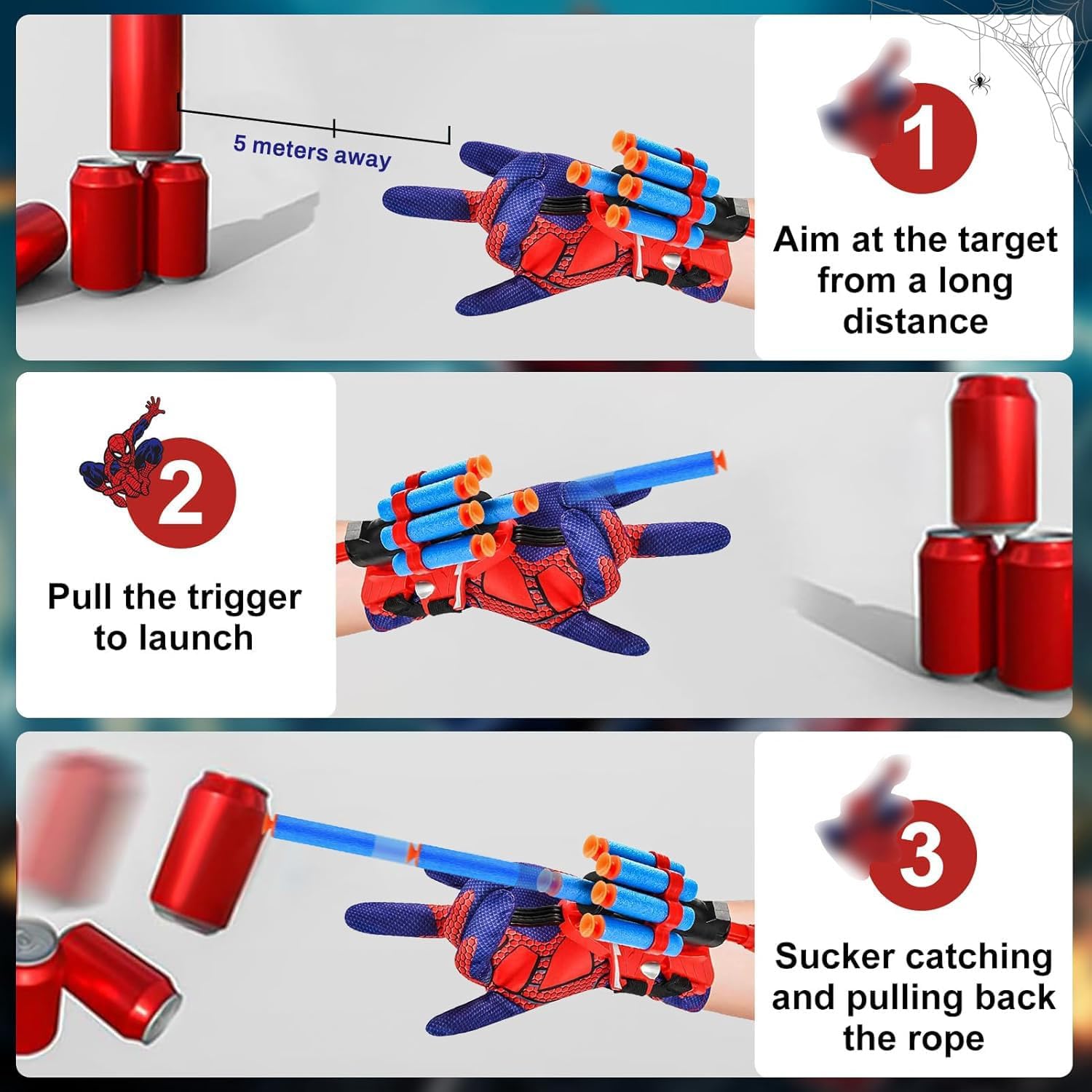 5 meters away

1

Aim at the target from a long distance

2

Pull the trigger to launch

3

Sucker catching and pulling back the rope