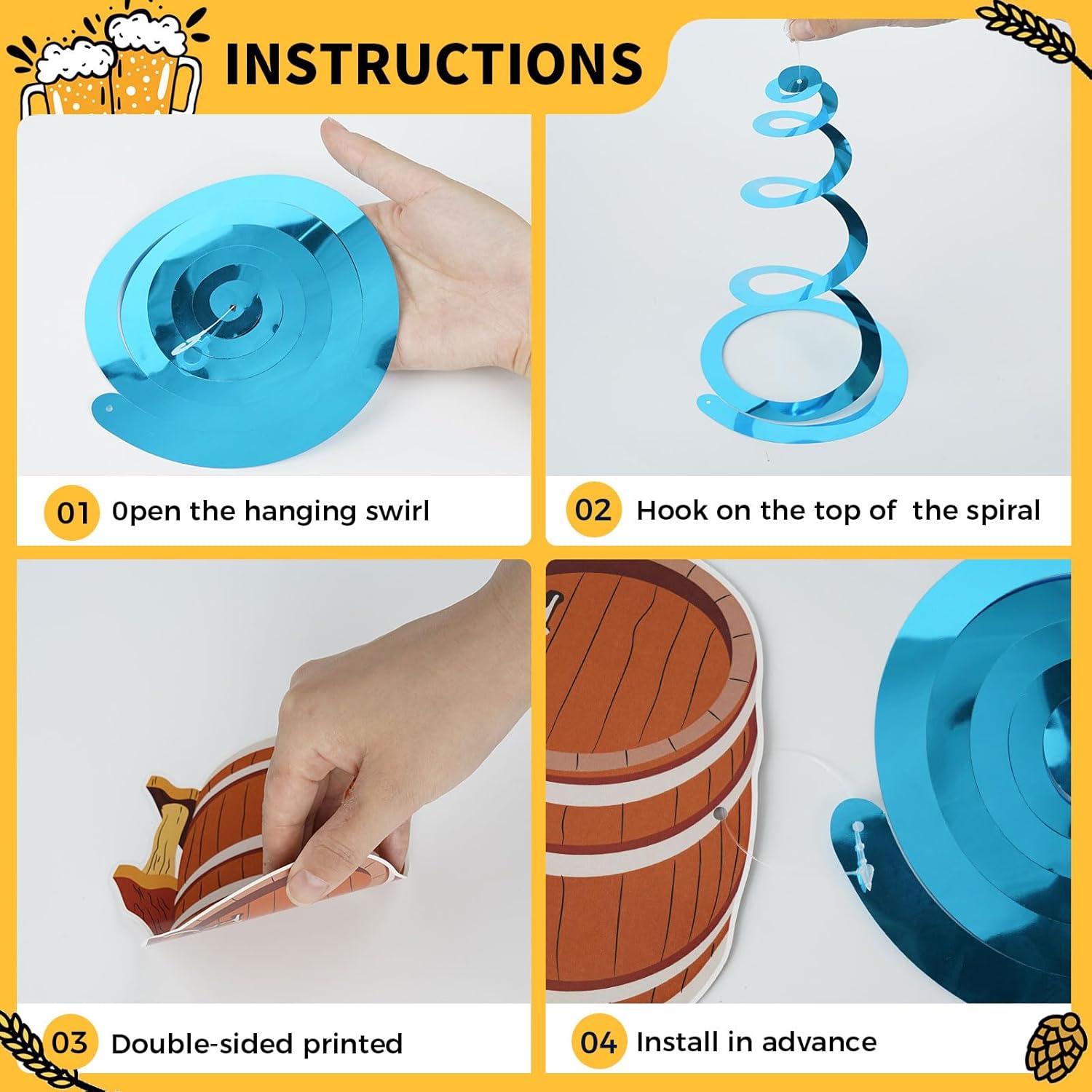 INSTRUCTIONS

01 0pen the hanging swirl

02 Hook on the top of the spiral

03 Double-sided printed

04 Install in advance