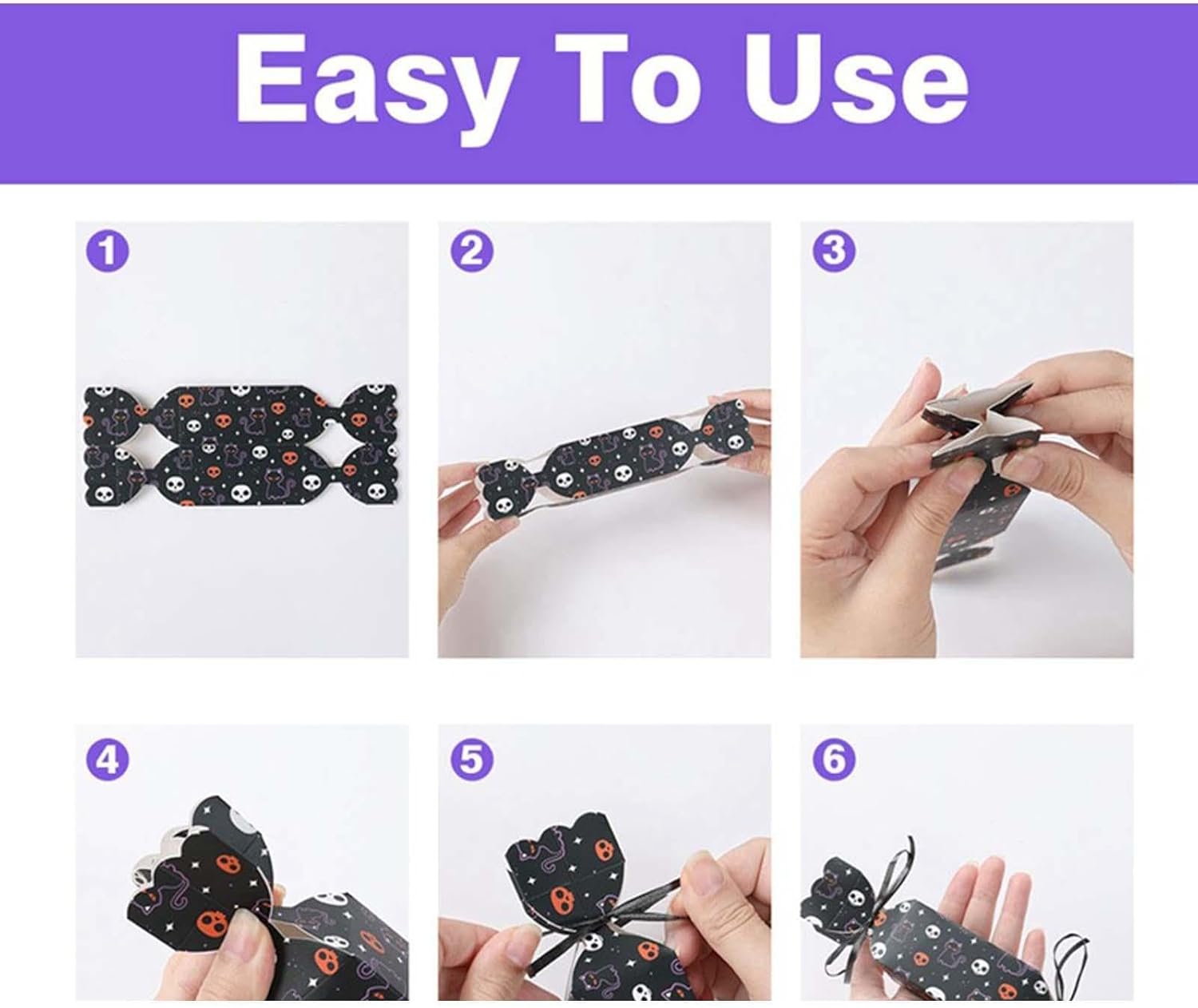 Easy To Use

1

2

3

4

5

6