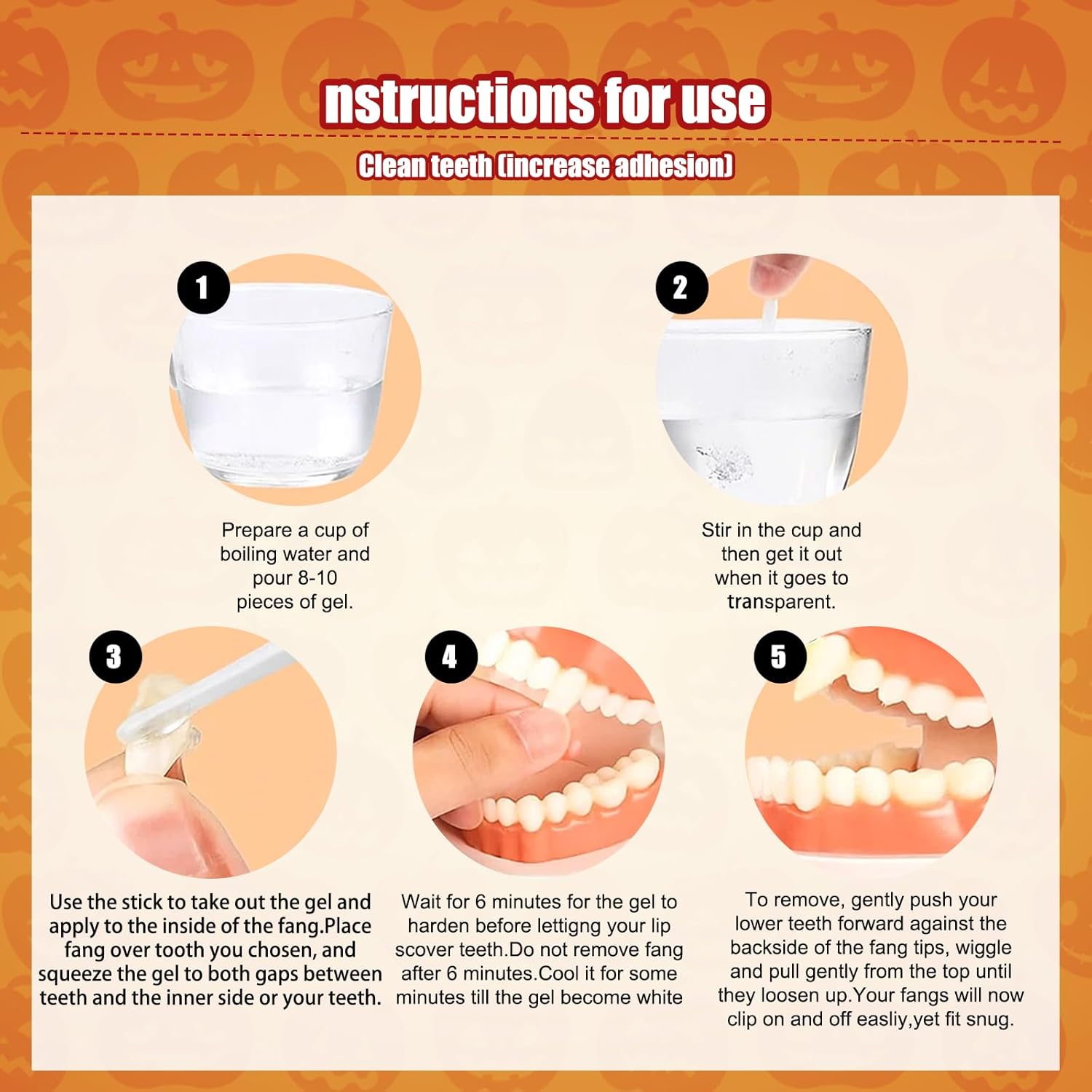 nstructions for use

Clean teeth (increase adhesion)

1

Prepare a cup of boiling water and pour 8-10 pieces of gel.

2

Stir in the cup and then get it out when it goes to transparent.

3

Use the stick to take out the gel and apply to the inside of the fang.Place fang over tooth you chosen, and squeeze the gel to both gaps between teeth and the inner side or your teeth.

4

Wait for 6 minutes for the gel to harden before lettigng your lip scover teeth.Do not remove fang after 6 minutes.Cool it for some minutes till the gel become white

5

To remove, gently push your lower teeth forward against the backside of the fang tips, wiggle and pull gently from the top until they loosen up.Your fangs will now clip on and off easliy,yet fit snug.