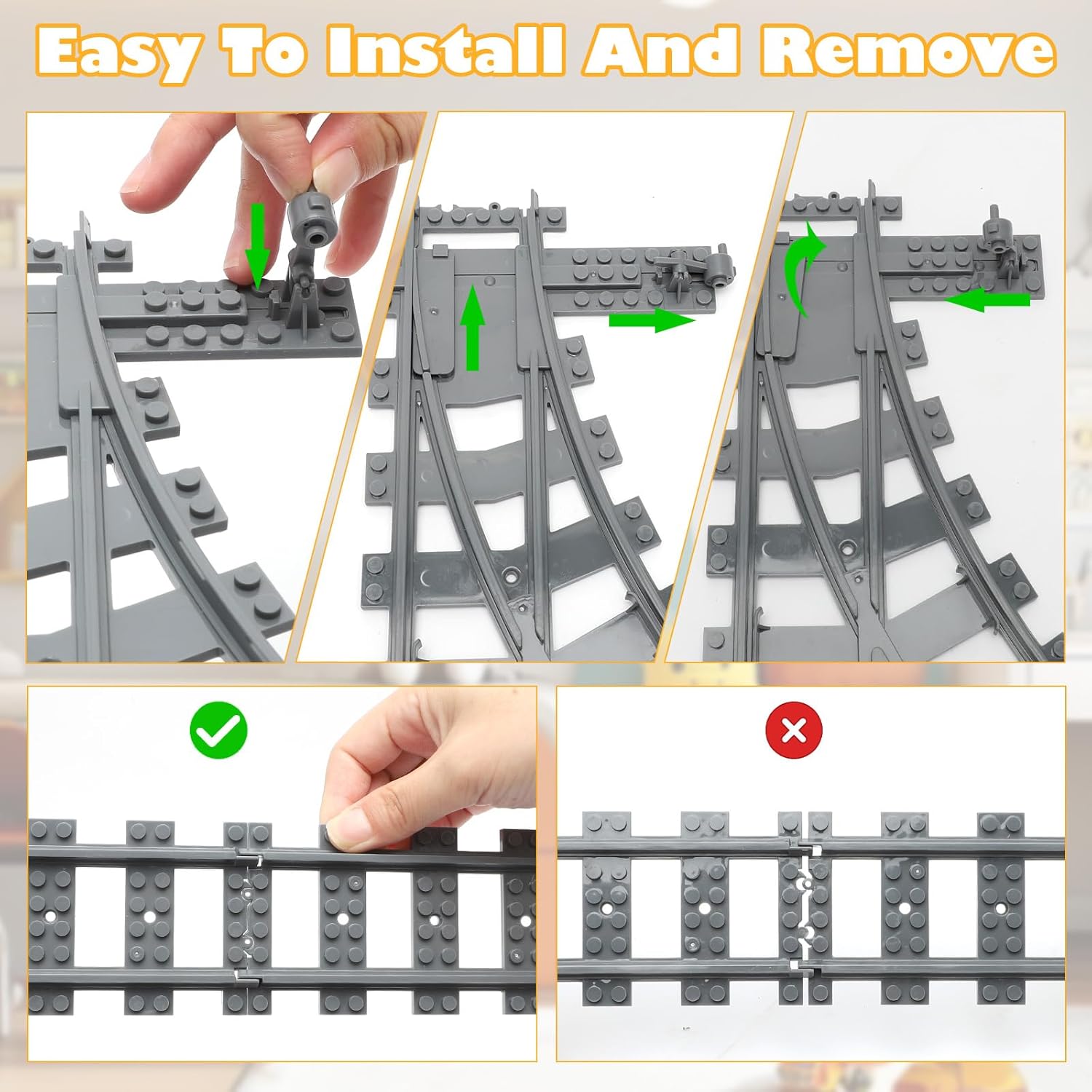 Easy To Install And Remove