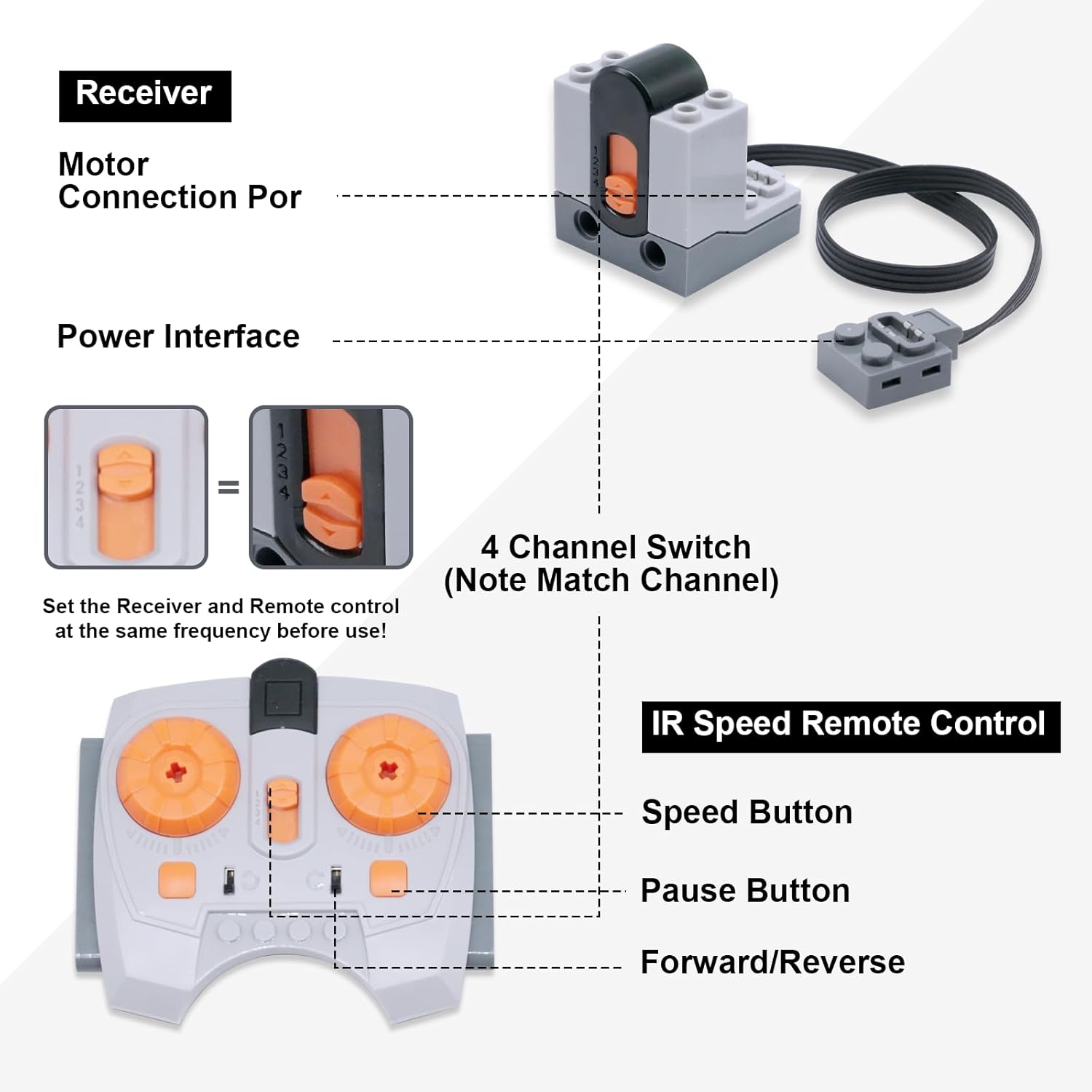 Receiver

Motor Connection Por

Power Interface

1 2 3 4

=

1 2 3 4

Set the Receiver and Remote control at the same frequency before use!

4 Channel Switch (Note Match Channel)

IR Speed Remote Control

Speed Button

Pause Button

Forward/Reverse