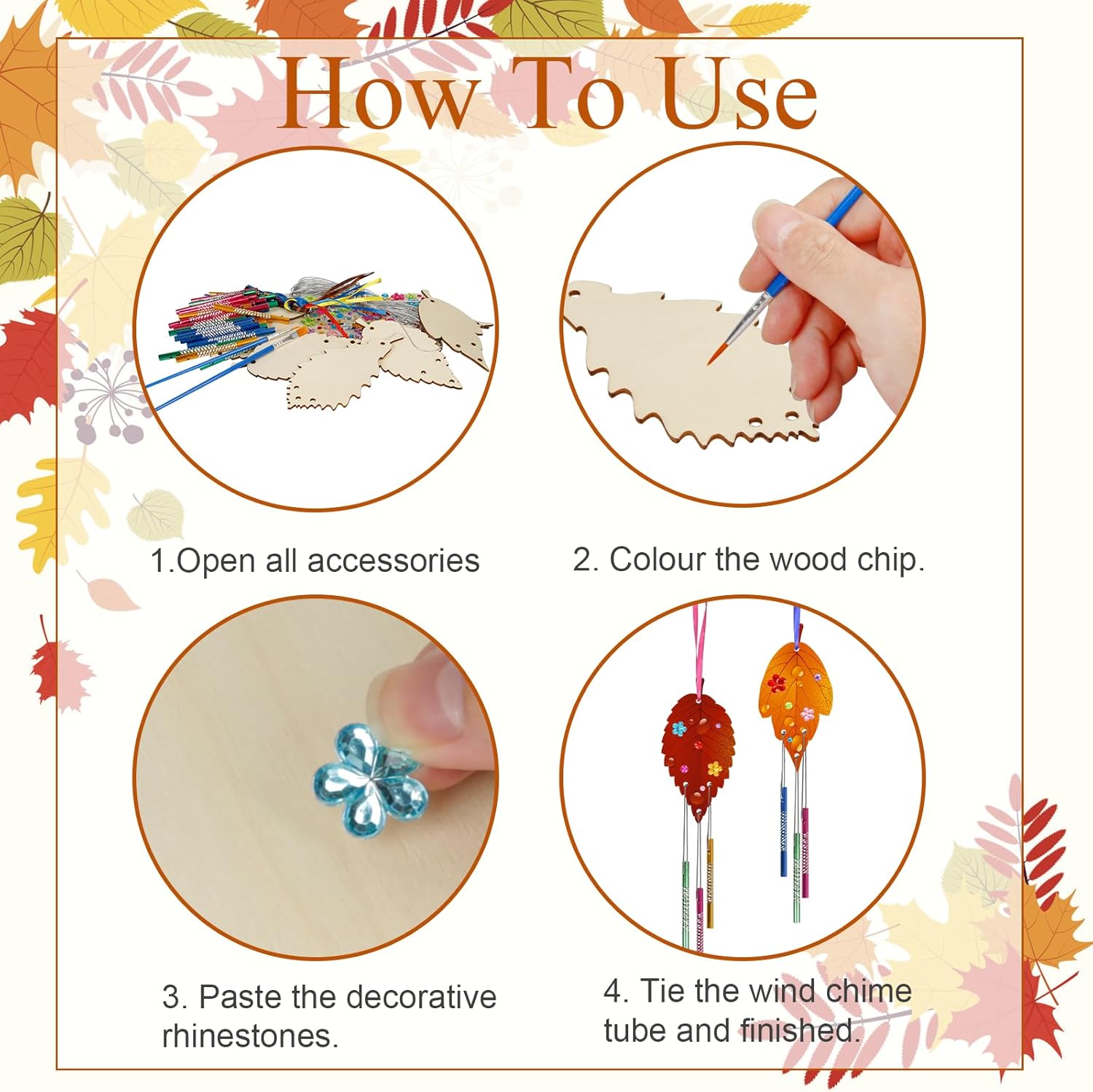 How To Use

1.Open all accessories

2. Colour the wood chip.

3. Paste the decorative rhinestones.

4. Tie the wind chime tube and finished.