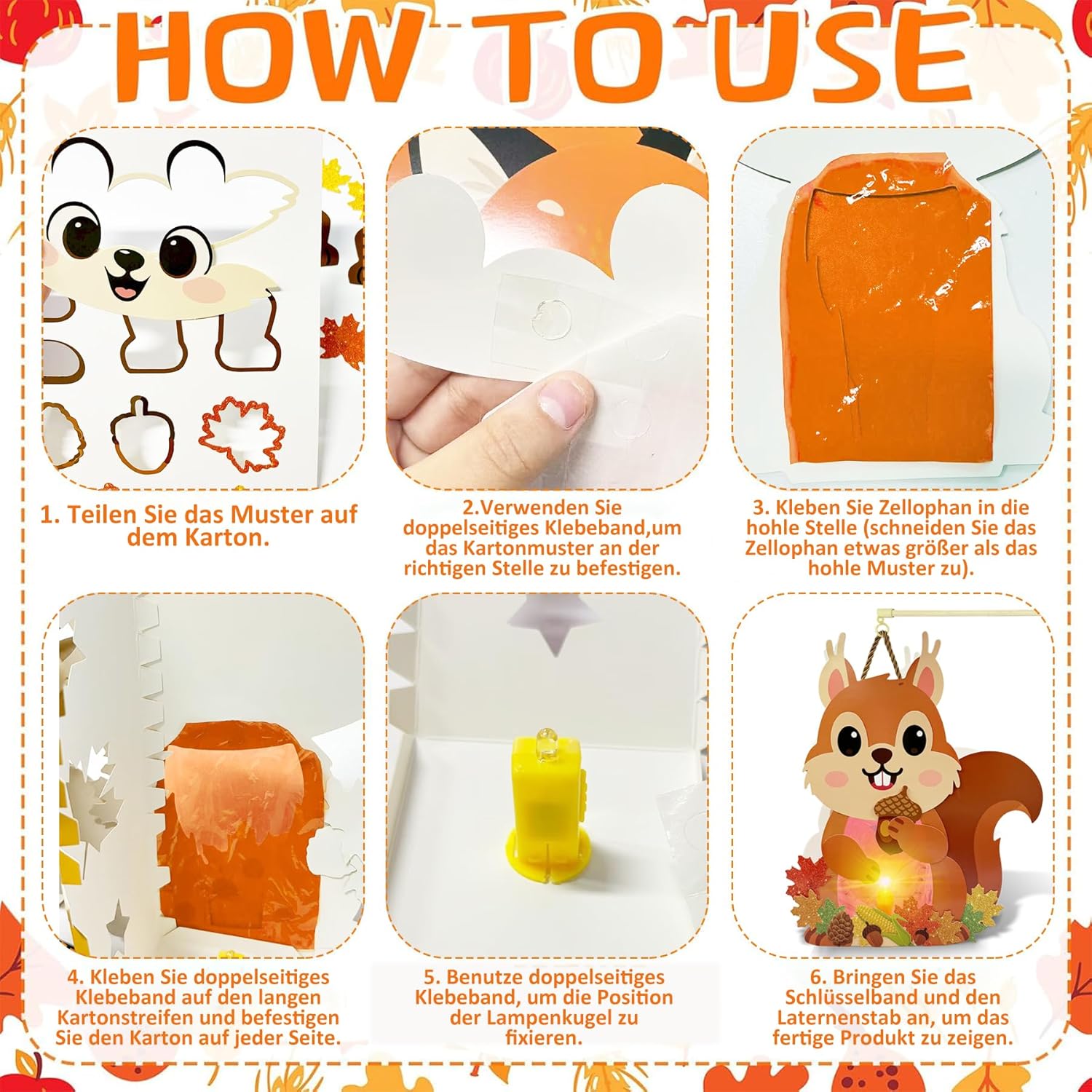 HOW TO USE

1. Teilen Sie das Muster auf dem Karton.

2.Verwenden Sie doppelseitiges Klebeband,um das Kartonmuster an der richtigen Stelle zu befestigen.

3. Kleben Sie Zellophan in die hohle Stelle (schneiden Sie das Zellophan etwas größer als das hohle Muster zu).

4. Kleben Sie doppelseitiges Klebeband auf den langen Kartonstreifen und befestigen Sie den Karton auf jeder Seite.

5. Benutze doppelseitiges Klebeband, um die Position der Lampenkugel zu fixieren.

6. Bringen Sie das Schlüsselband und den Laternenstab an, um das fertige Produkt zu zeigen.