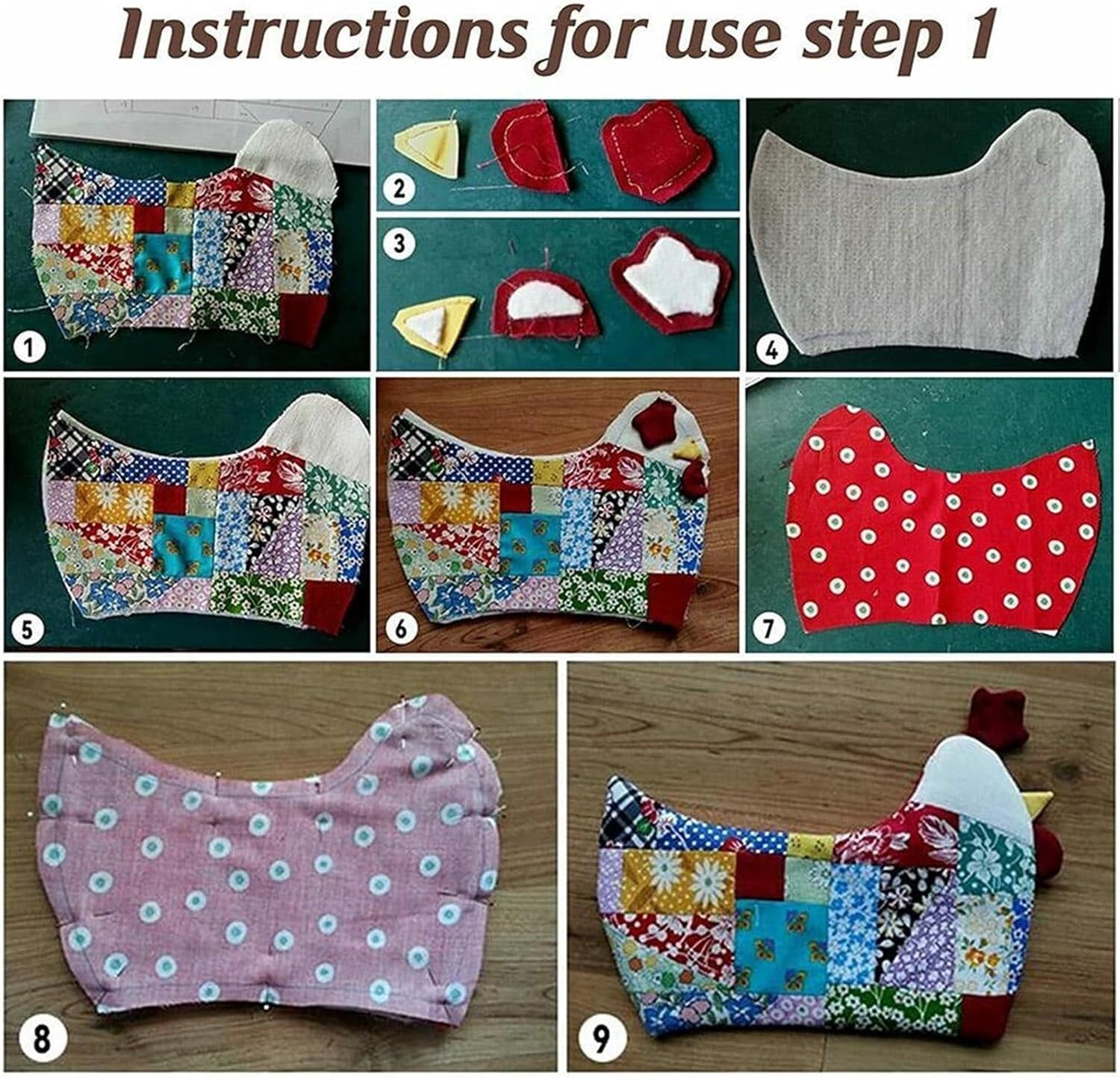 Instructions for use step 1

1

2

3

4

5

6

7

8

9