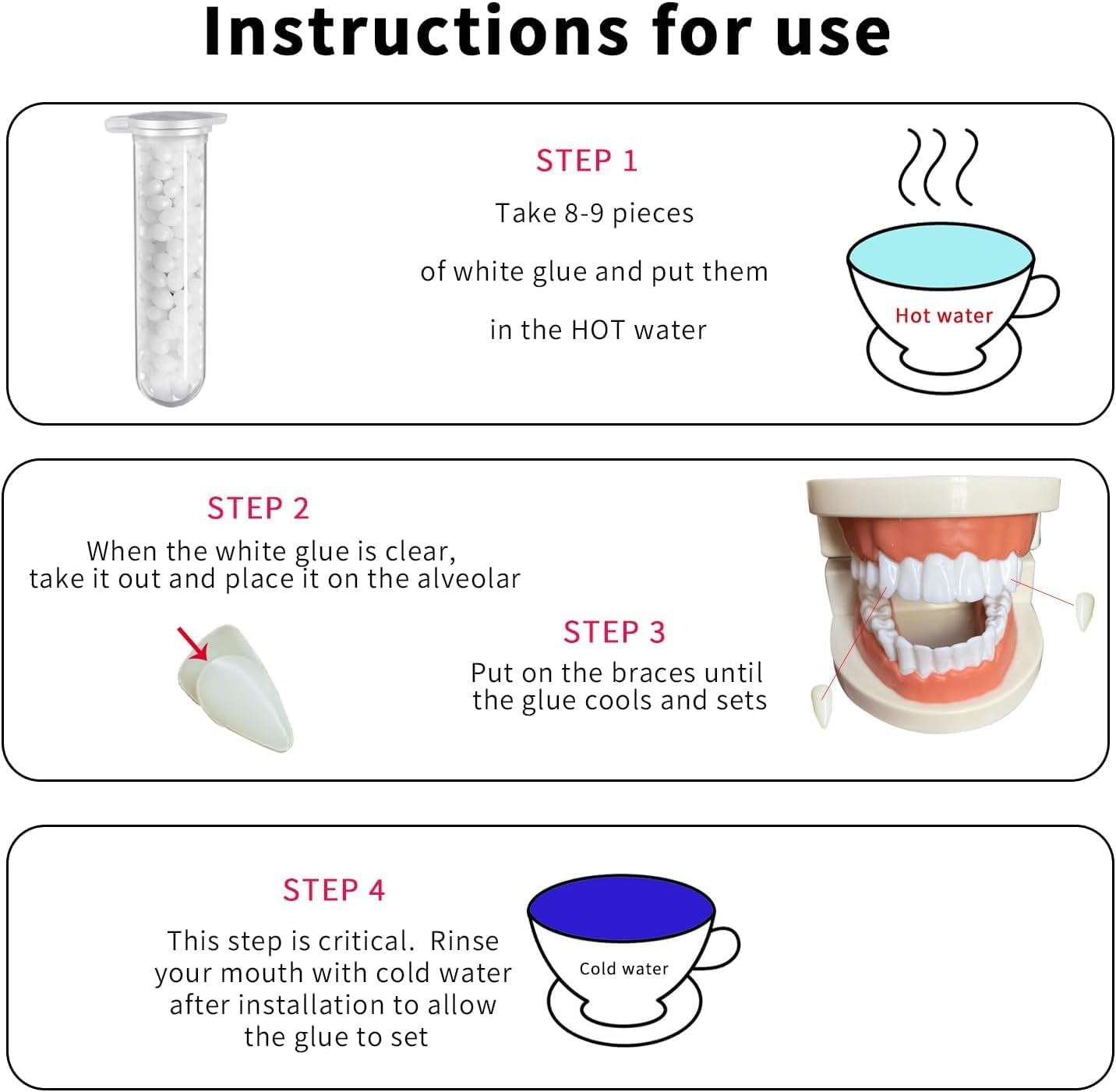 Instructions for use

STEP 1
Take 8-9 pieces of white glue and put them in the HOT water

Hot water

STEP 2
When the white glue is clear, take it out and place it on the alveolar

STEP 3
Put on the braces until the glue cools and sets

STEP 4
This step is critical. Rinse your mouth with cold water after installation to allow the glue to set

Cold water