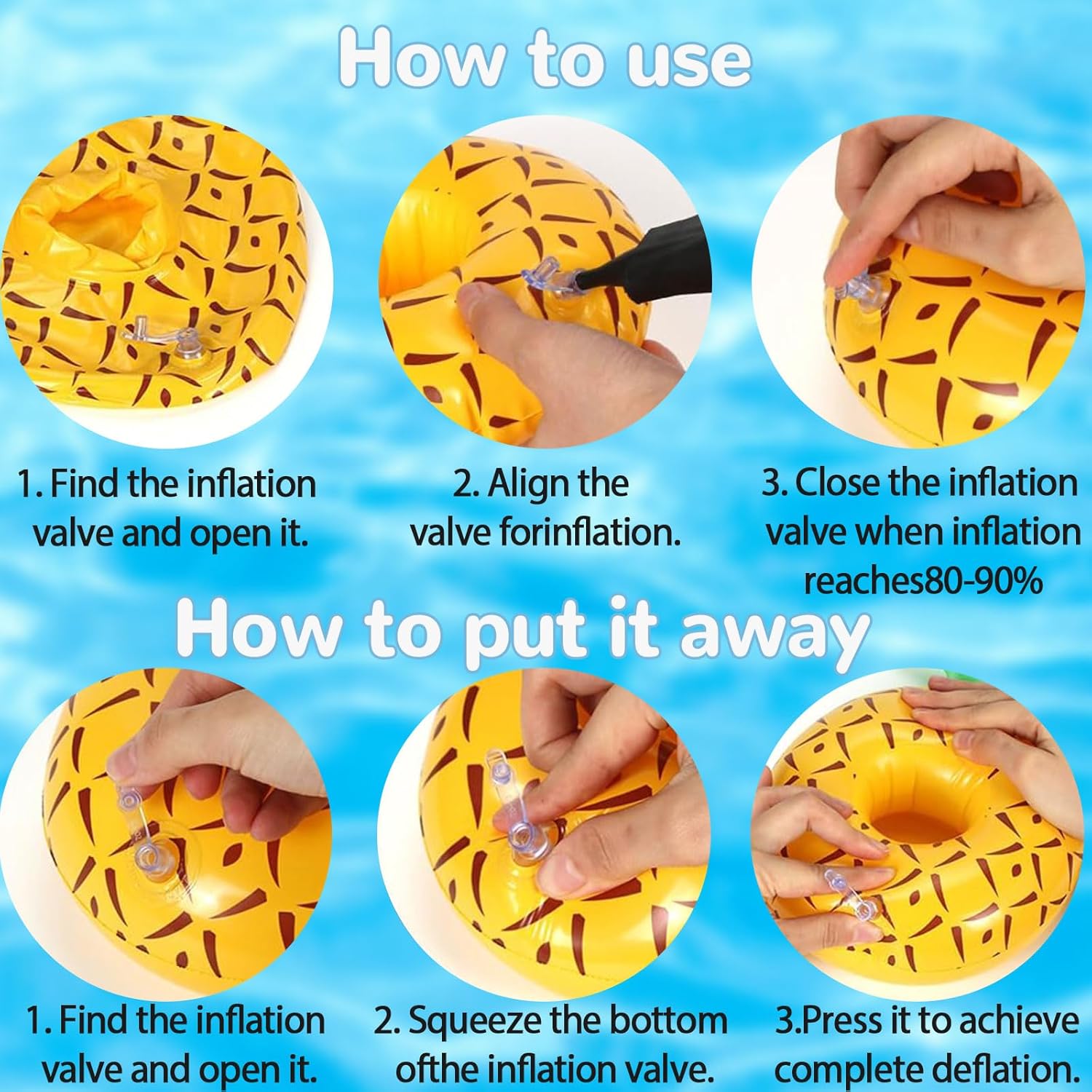 How to use

1. Find the inflation valve and open it.

2. Align the valve forinflation.

3. Close the inflation valve when inflation reaches80-90%

How to put it away

1. Find the inflation valve and open it.

2. Squeeze the bottom ofthe inflation valve.

3.Press it to achieve complete deflation.