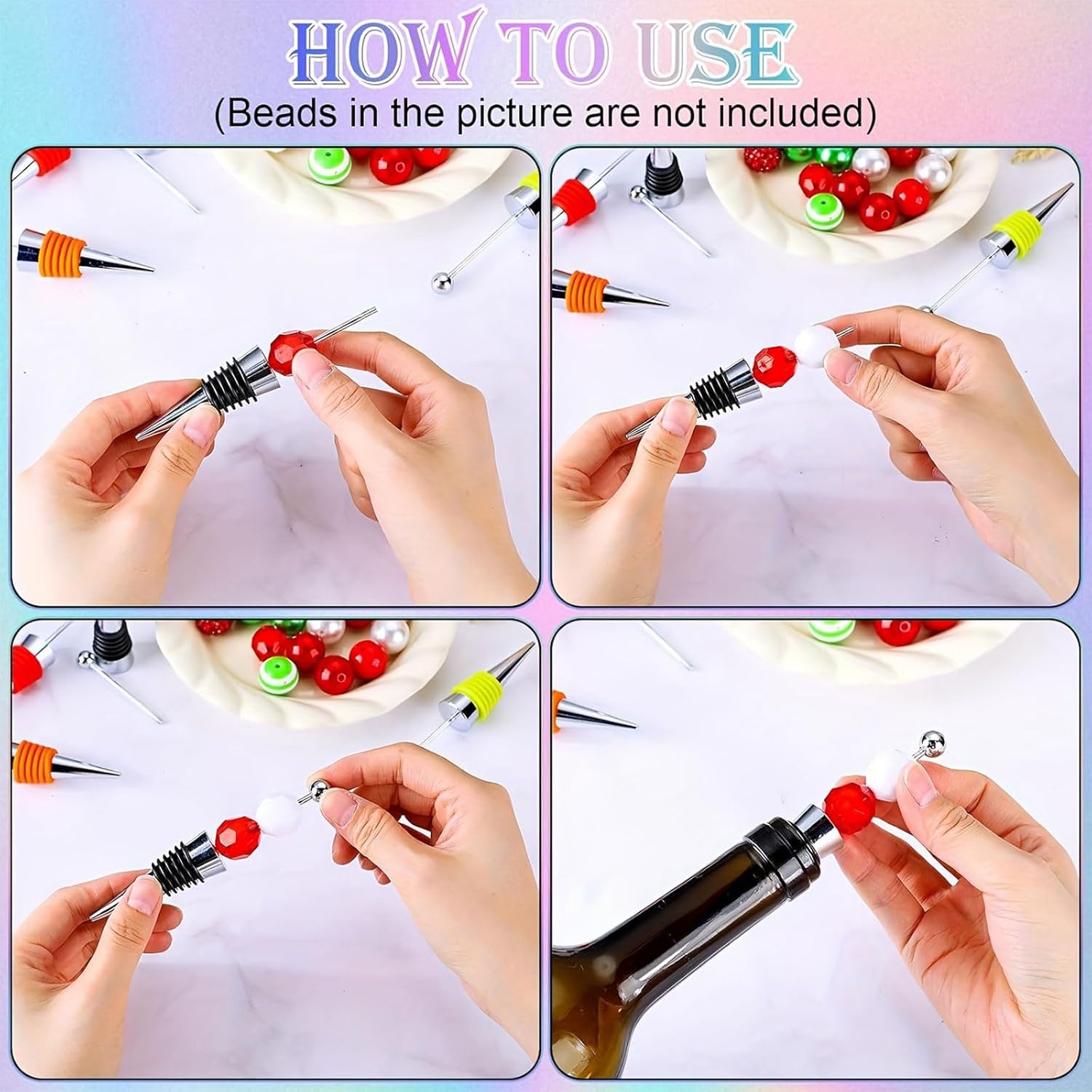 HOW TO USE
(Beads in the picture are not included)