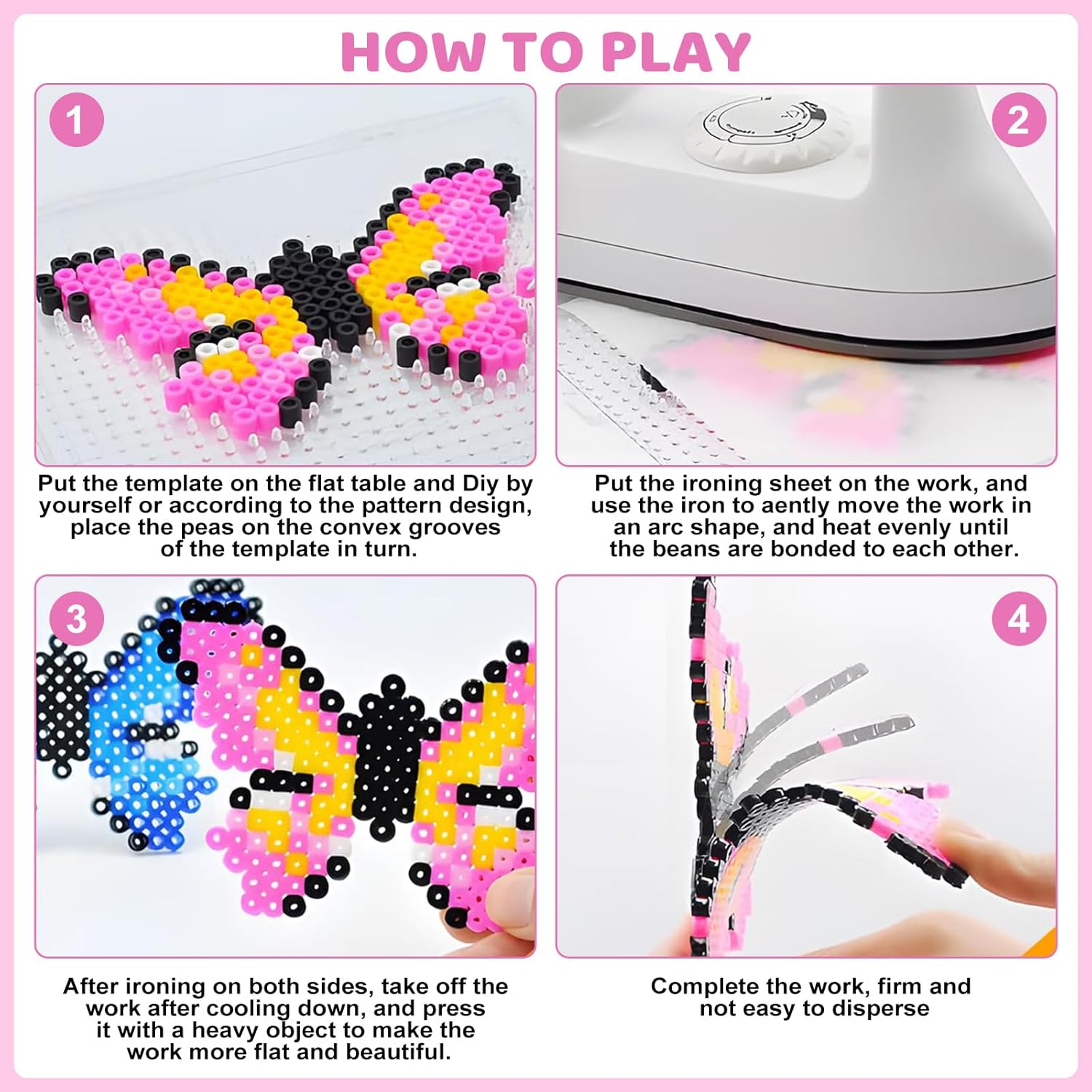 HOW TO PLAY

1

Put the template on the flat table and Diy by yourself or according to the pattern design, place the peas on the convex grooves of the template in turn.

2

Put the ironing sheet on the work, and use the iron to aently move the work in an arc shape, and heat evenly until the beans are bonded to each other.

3

After ironing on both sides, take off the work after cooling down, and press it with a heavy object to make the work more flat and beautiful.

4

Complete the work, firm and not easy to disperse