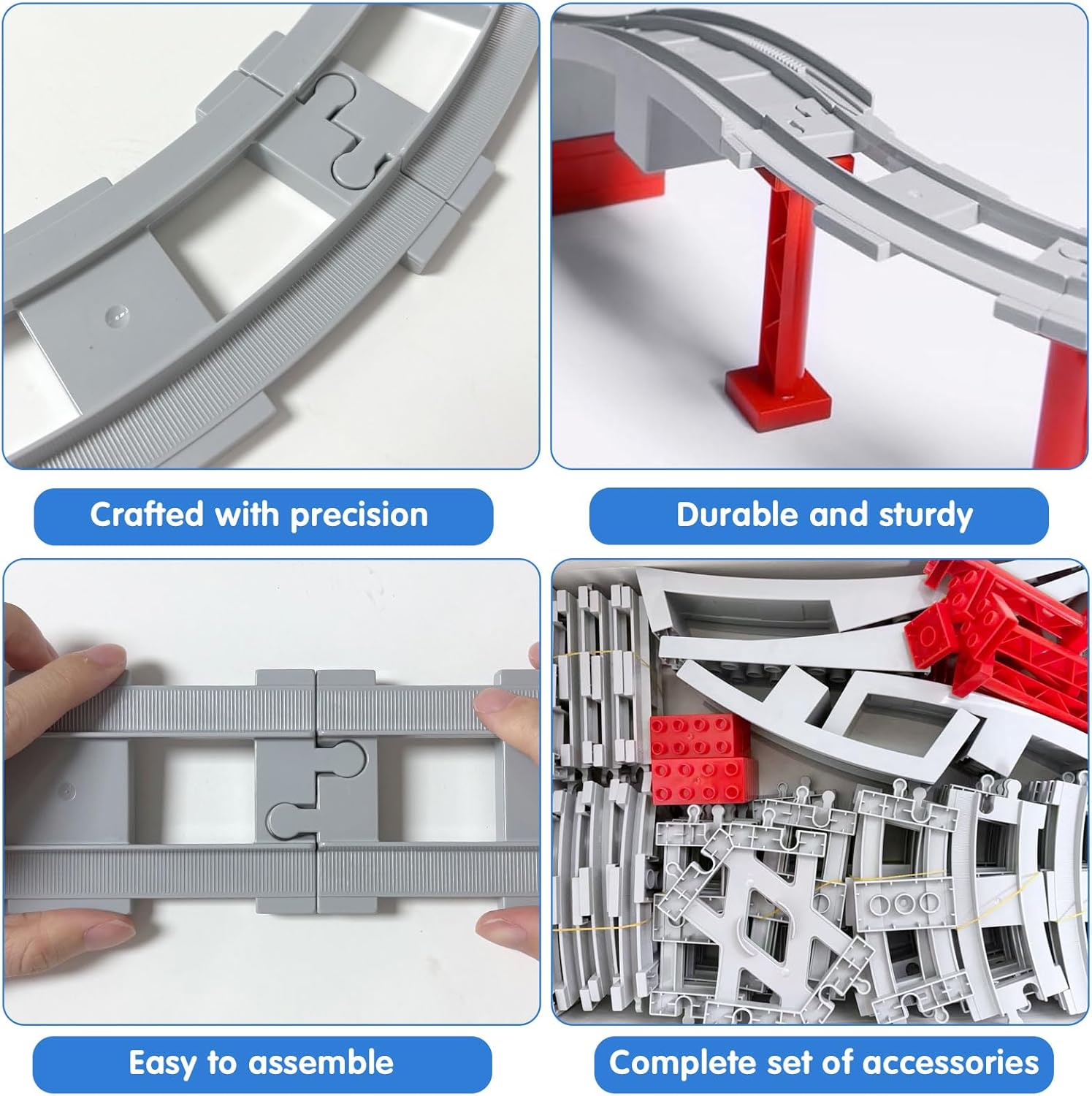 Crafted with precision

Durable and sturdy

Easy to assemble

Complete set of accessories