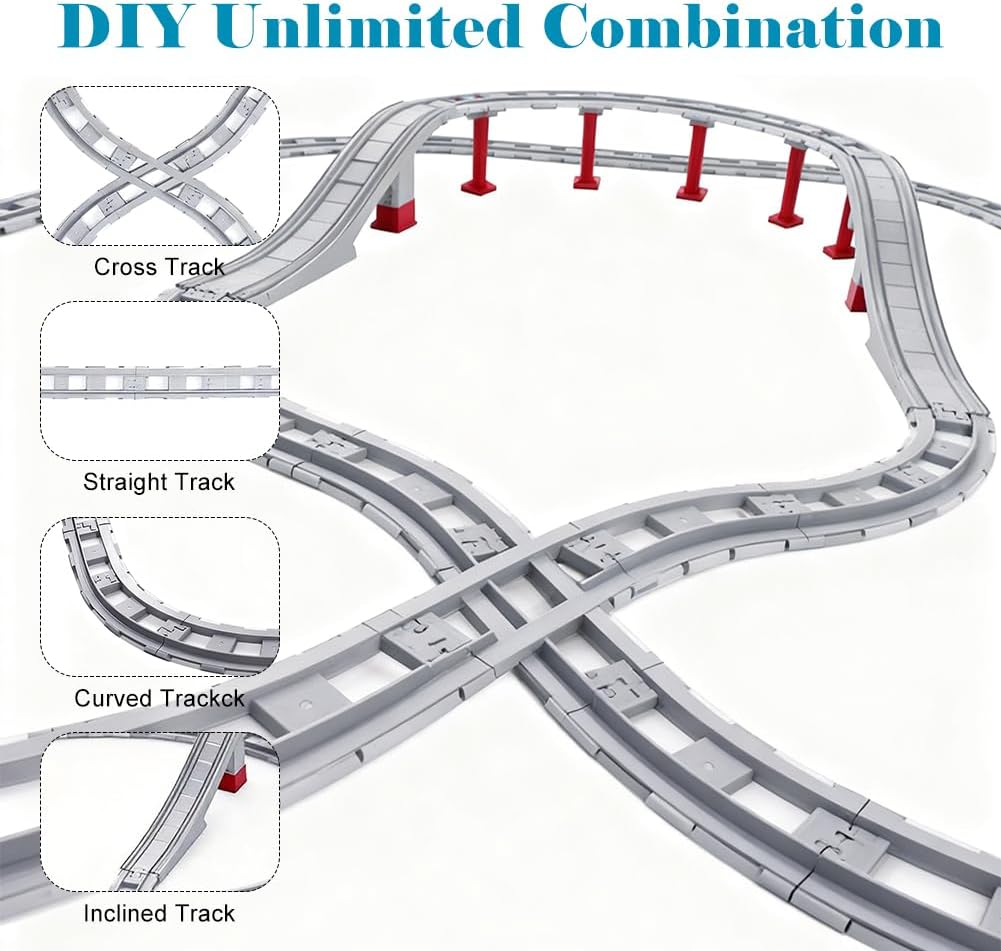 DIY Unlimited Combination

Cross Track

Straight Track

Curved Trackck

Inclined Track