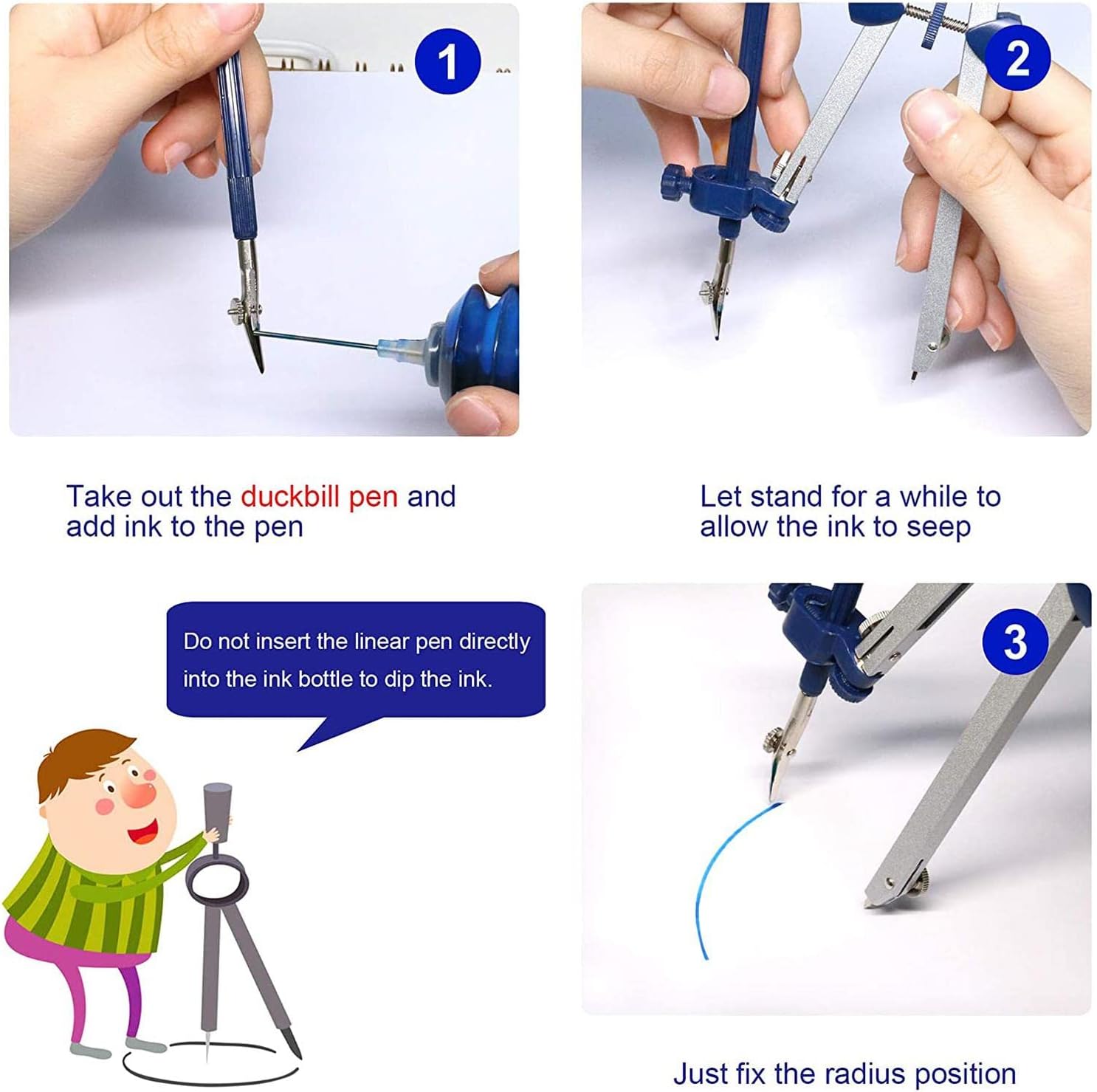 1

2

Take out the duckbill pen and add ink to the pen

Let stand for a while to allow the ink to seep

Do not insert the linear pen directly into the ink bottle to dip the ink.

3

Just fix the radius position