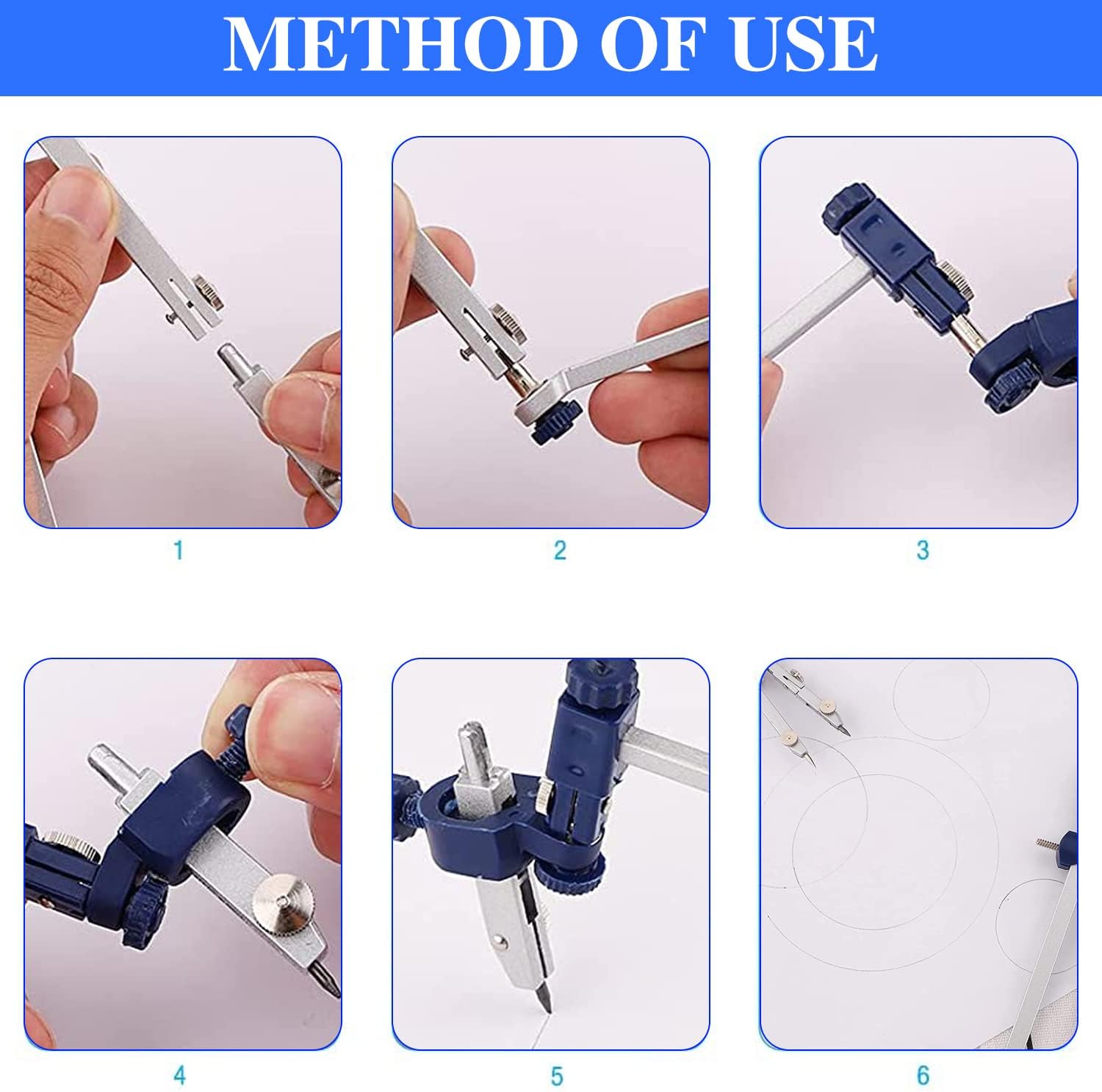 METHOD OF USE

1

2

3

4

5

6