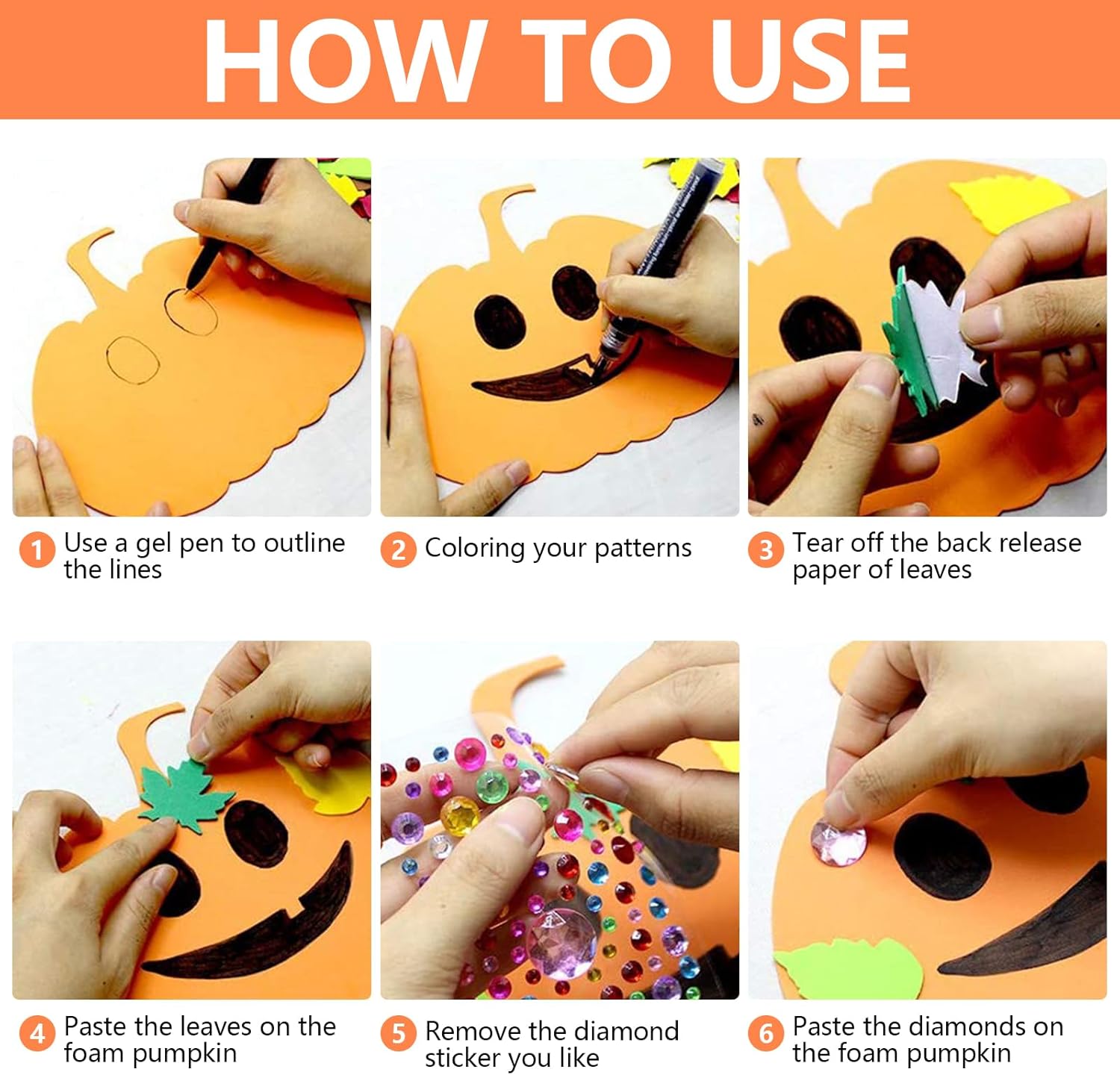 HOW TO USE

1 Use a gel pen to outline the lines

2 Coloring your patterns

3 Tear off the back release paper of leaves

4 Paste the leaves on the foam pumpkin

5 Remove the diamond sticker you like

6 Paste the diamonds on the foam pumpkin