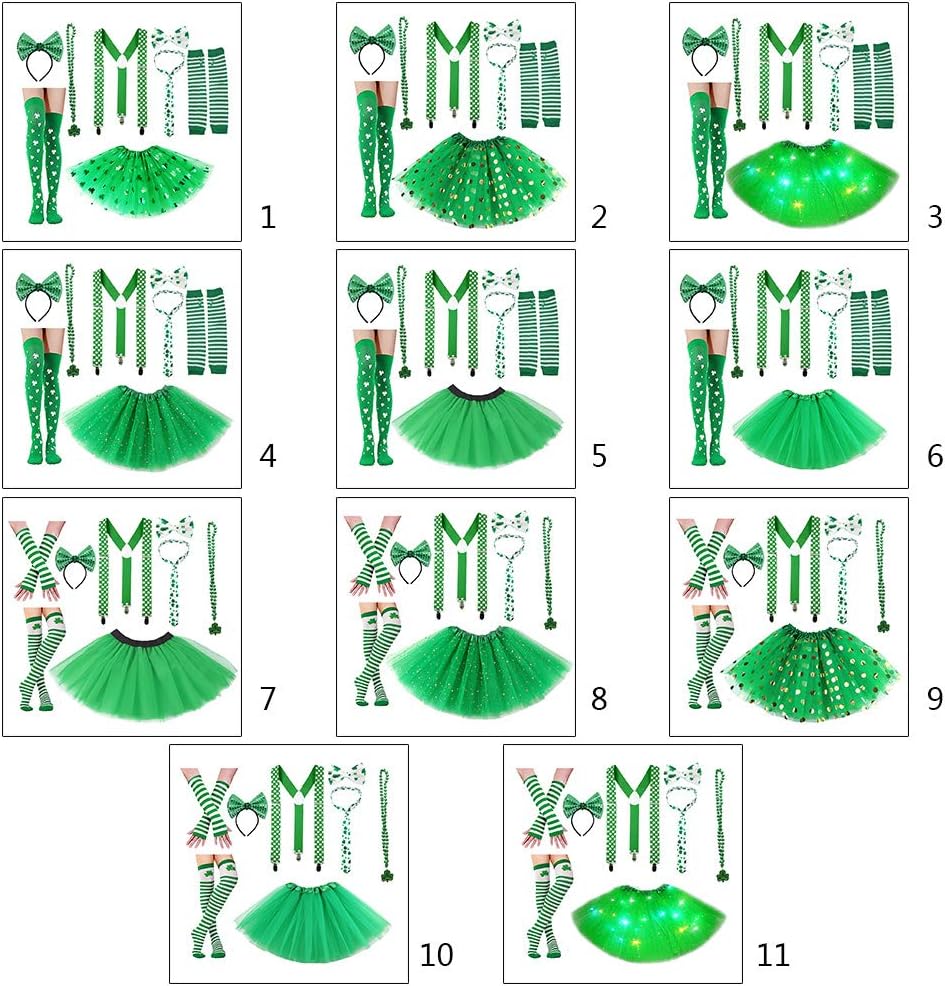 1
2
3
4
5
6
7
8
9
10
11