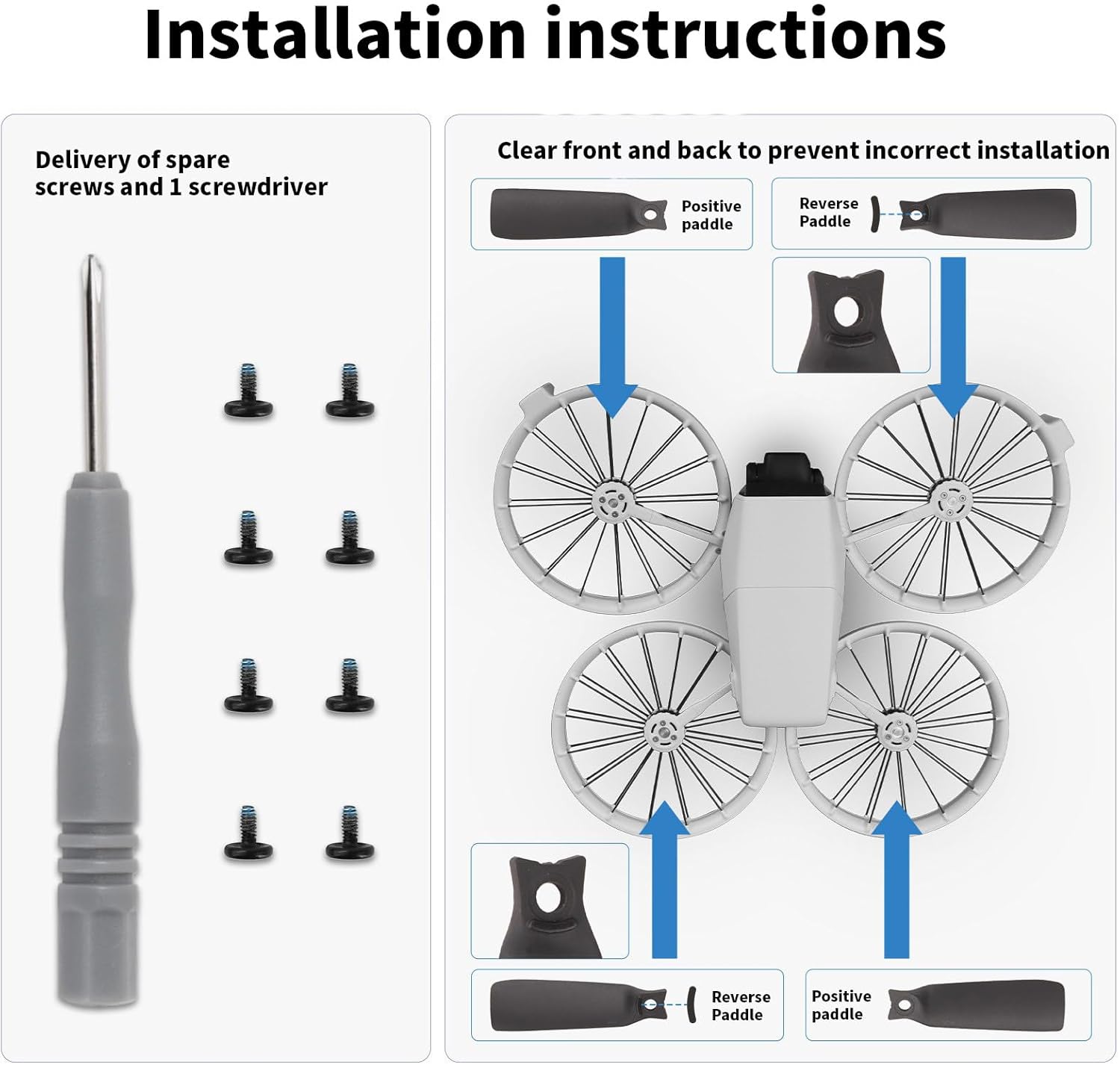 Installation instructions

Delivery of spare screws and 1 screwdriver

Clear front and back to prevent incorrect installation

Positive paddle

Reverse Paddle

Reverse Paddle

Positive paddle