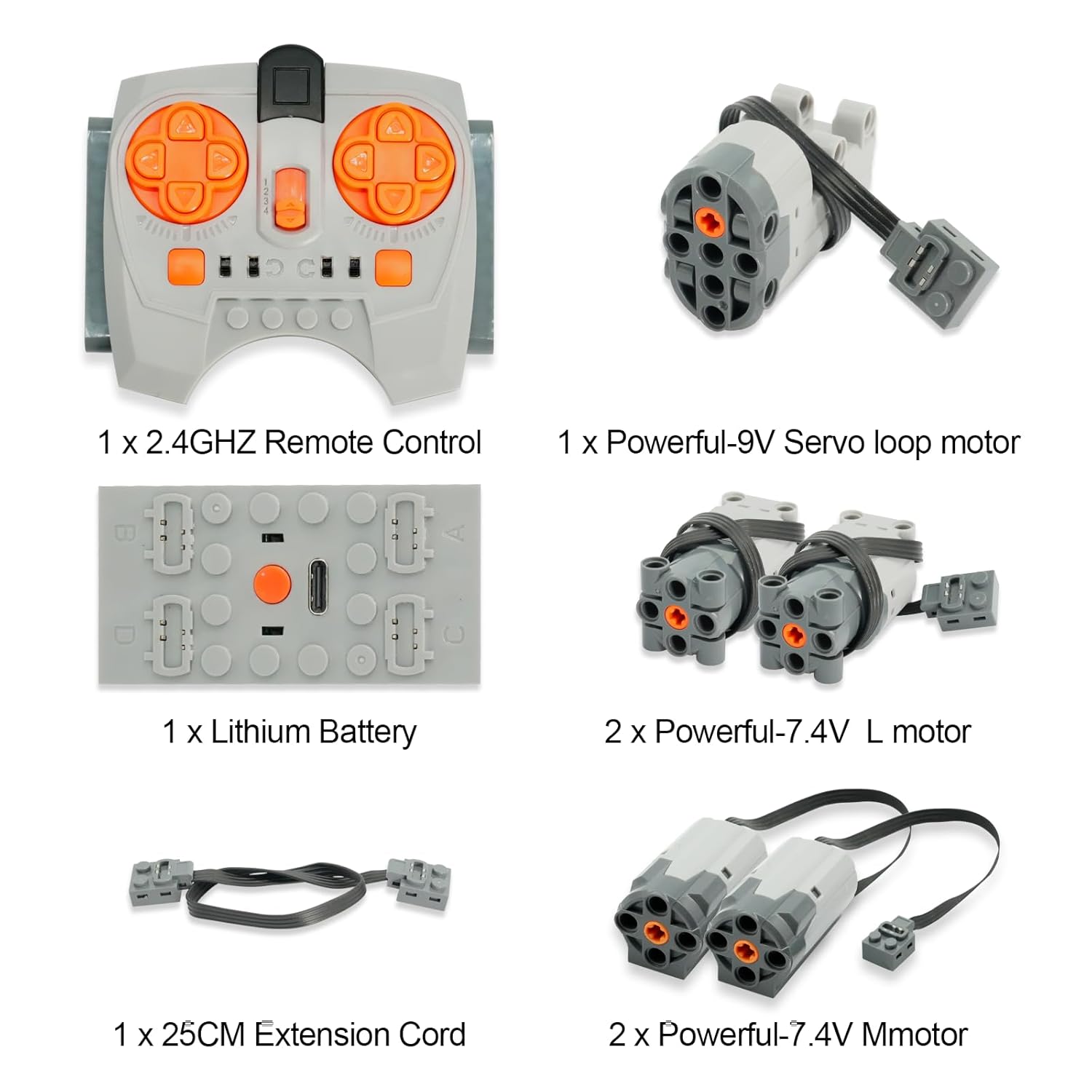 1
2
3
4

1 x 2.4GHZ Remote Control

1 x Powerful-9V Servo loop motor

B
A
D
C

1 x Lithium Battery

2 x Powerful-7.4V L motor

1 x 25CM Extension Cord

2 x Powerful-7.4V Mmotor