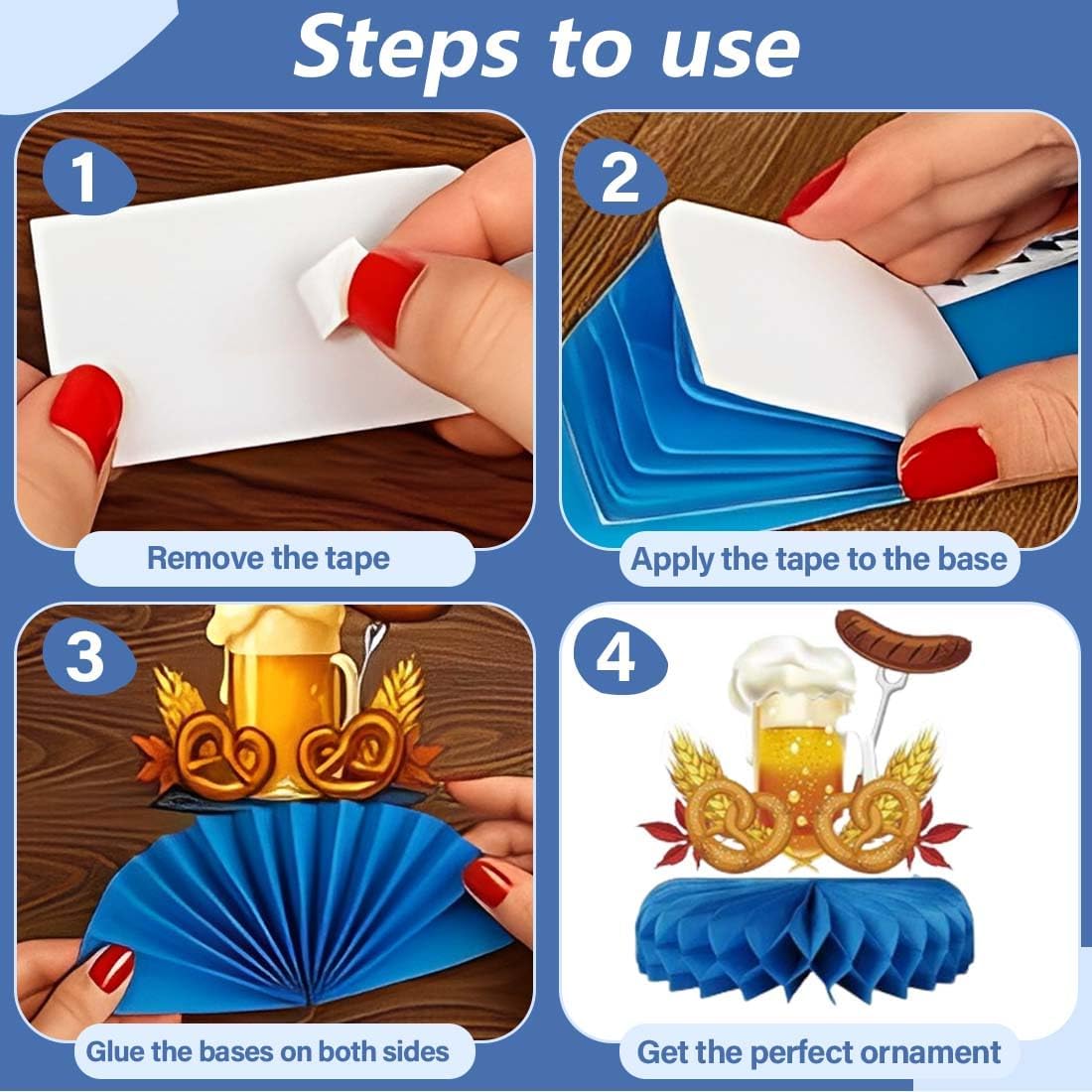 Steps to use

1

Remove the tape

2

Apply the tape to the base

3

Glue the bases on both sides

4

Get the perfect ornament