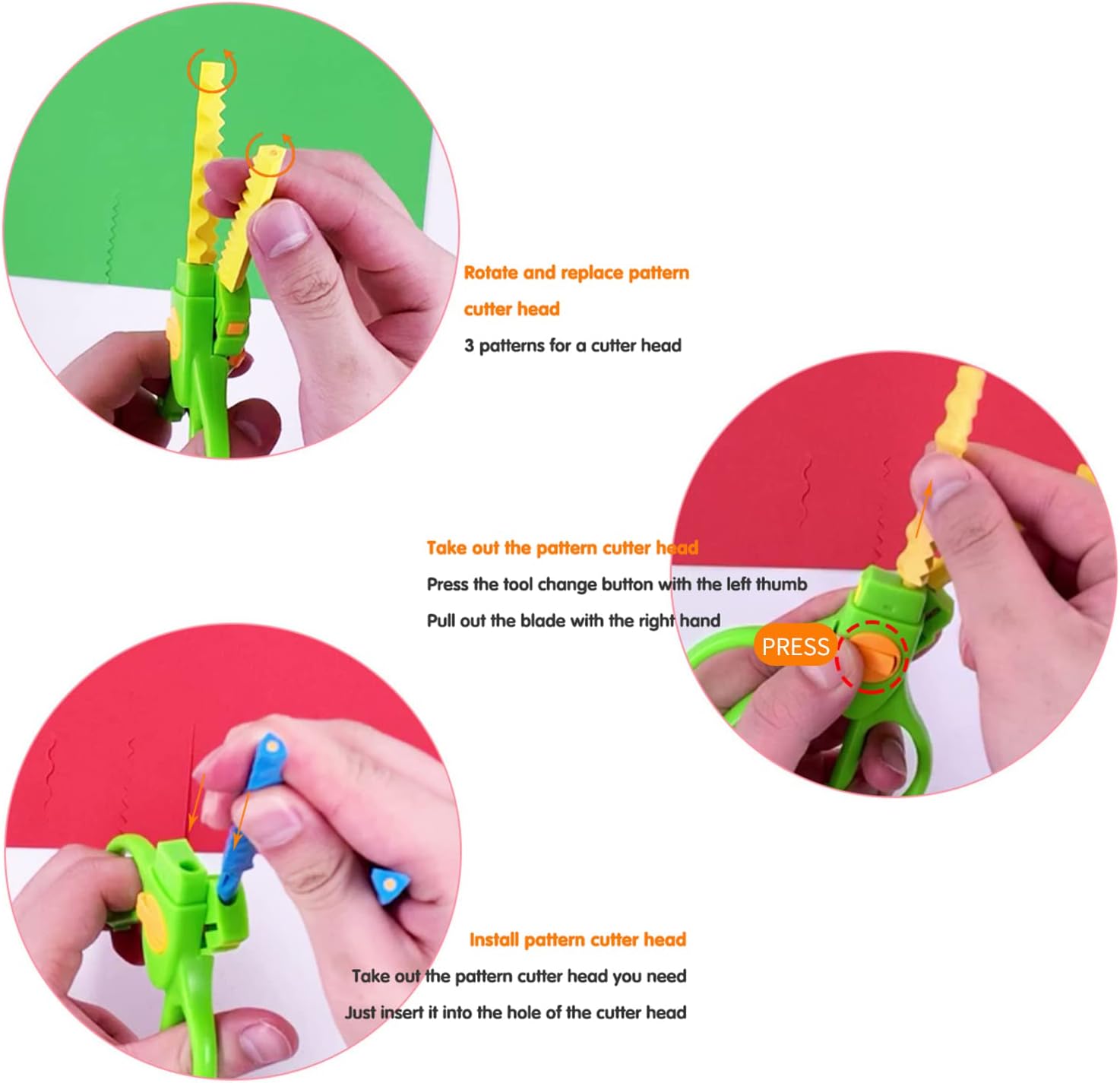 Rotate and replace pattern cutter head

3 patterns for a cutter head

Take out the pattern cutter head

Press the tool change button with the left thumb

Pull out the blade with the right hand

PRESS

Install pattern cutter head

Take out the pattern cutter head you need

Just insert it into the hole of the cutter head