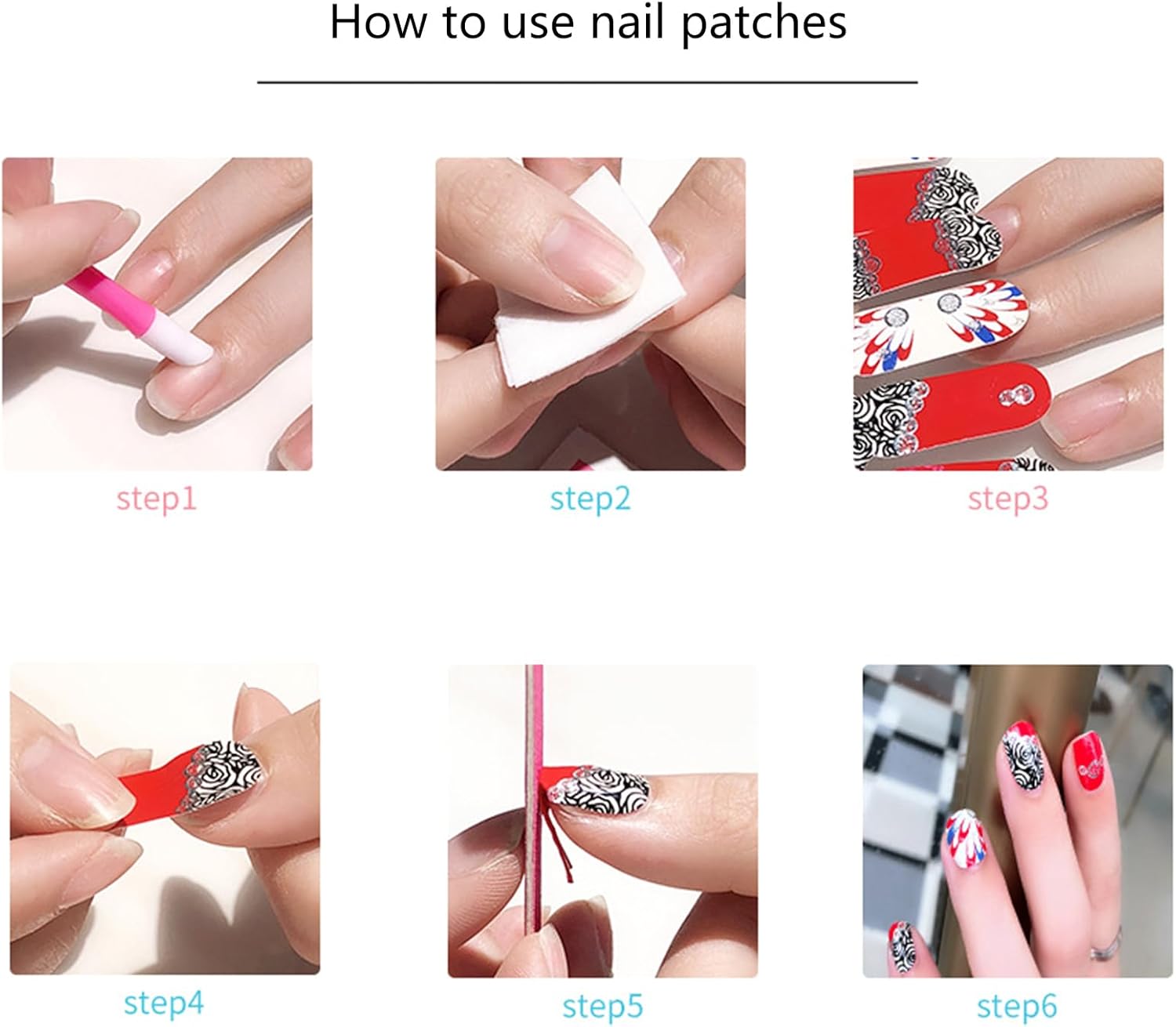 How to use nail patches

step1

step2

step3

step4

step5

step6