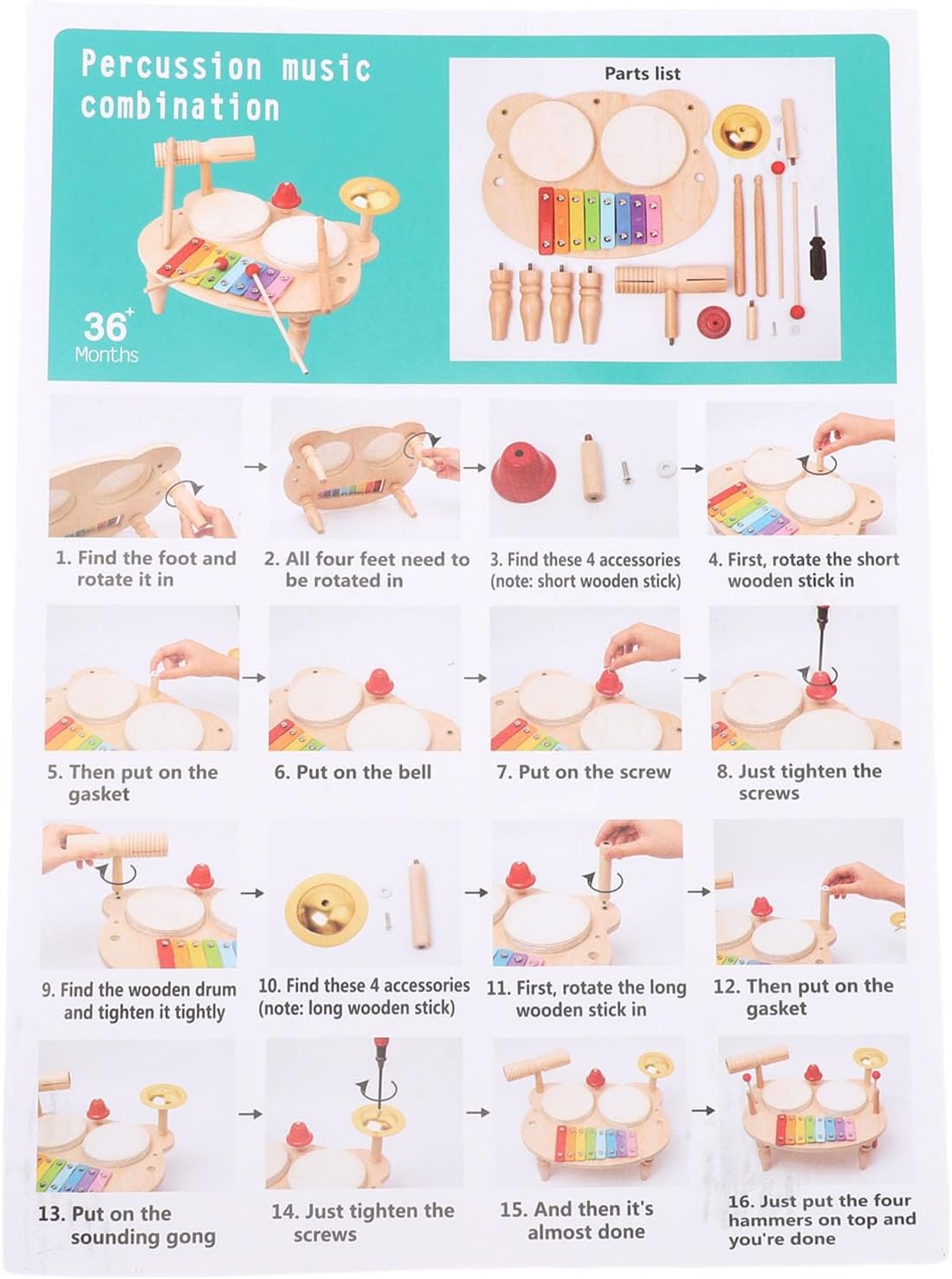 Percussion music combination

36+ Months

Parts list

1. Find the foot and rotate it in

2. All four feet need to be rotated in

3. Find these 4 accessories (note: short wooden stick)

4. First, rotate the short wooden stick in

5. Then put on the gasket

6. Put on the bell

7. Put on the screw

8. Just tighten the screws

9. Find the wooden drum and tighten it tightly

10. Find these 4 accessories (note: long wooden stick)

11. First, rotate the long wooden stick in

12. Then put on the gasket

13. Put on the sounding gong

14. Just tighten the screws

15. And then it's almost done

16. Just put the four hammers on top and you're done