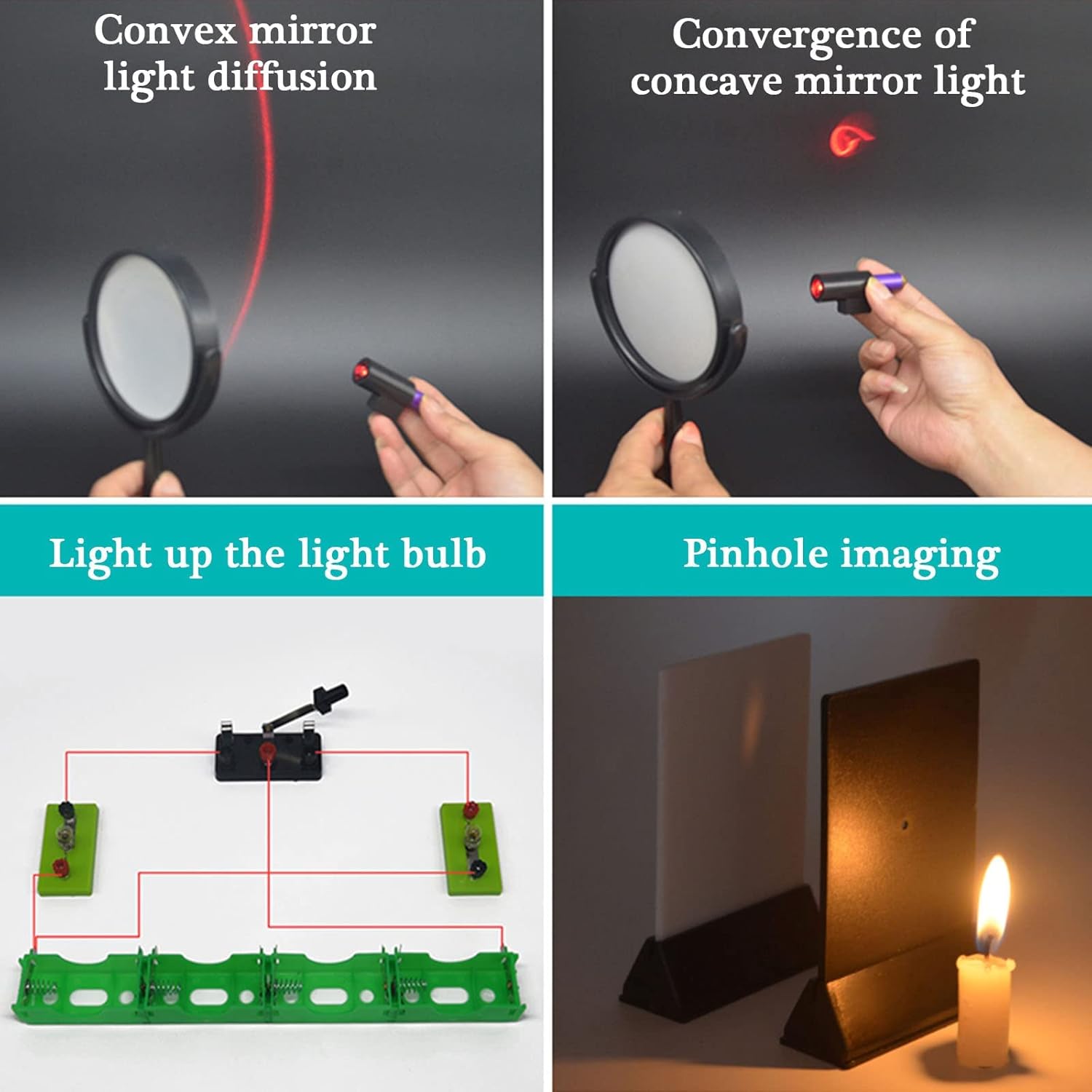 Convex mirror light diffusion

Convergence of concave mirror light

Light up the light bulb

Pinhole imaging