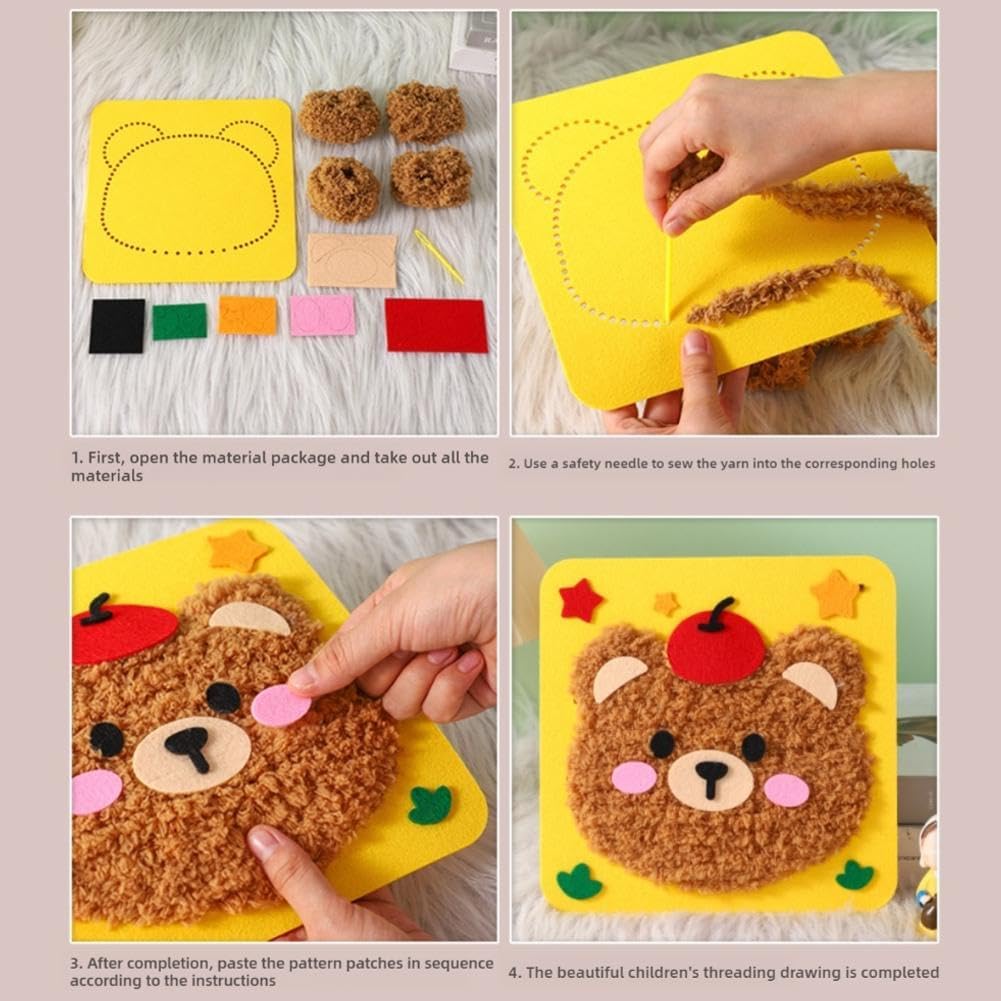 1. First, open the material package and take out all the materials

2. Use a safety needle to sew the yarn into the corresponding holes

3. After completion, paste the pattern patches in sequence according to the instructions

4. The beautiful children's threading drawing is completed