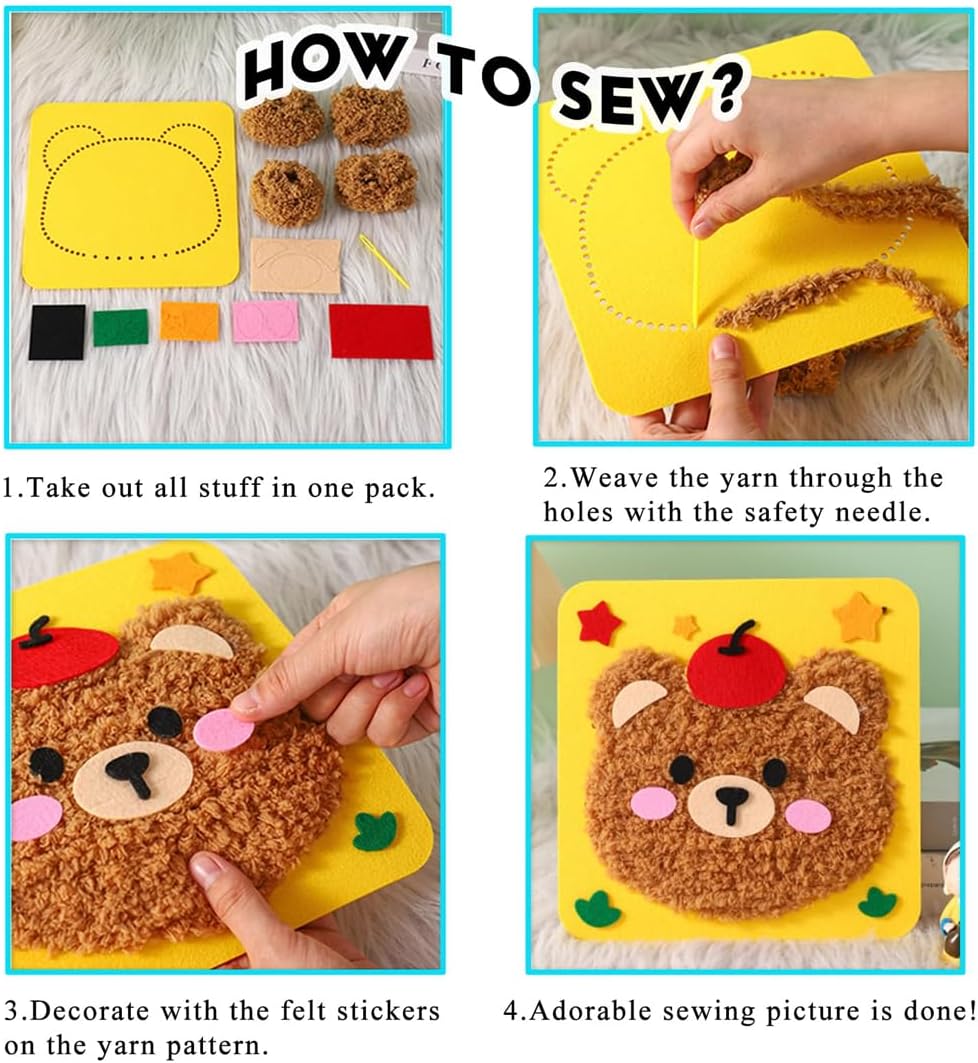 HOW TO SEW?

1.Take out all stuff in one pack.

2.Weave the yarn through the holes with the safety needle.

3.Decorate with the felt stickers on the yarn pattern.

4.Adorable sewing picture is done!