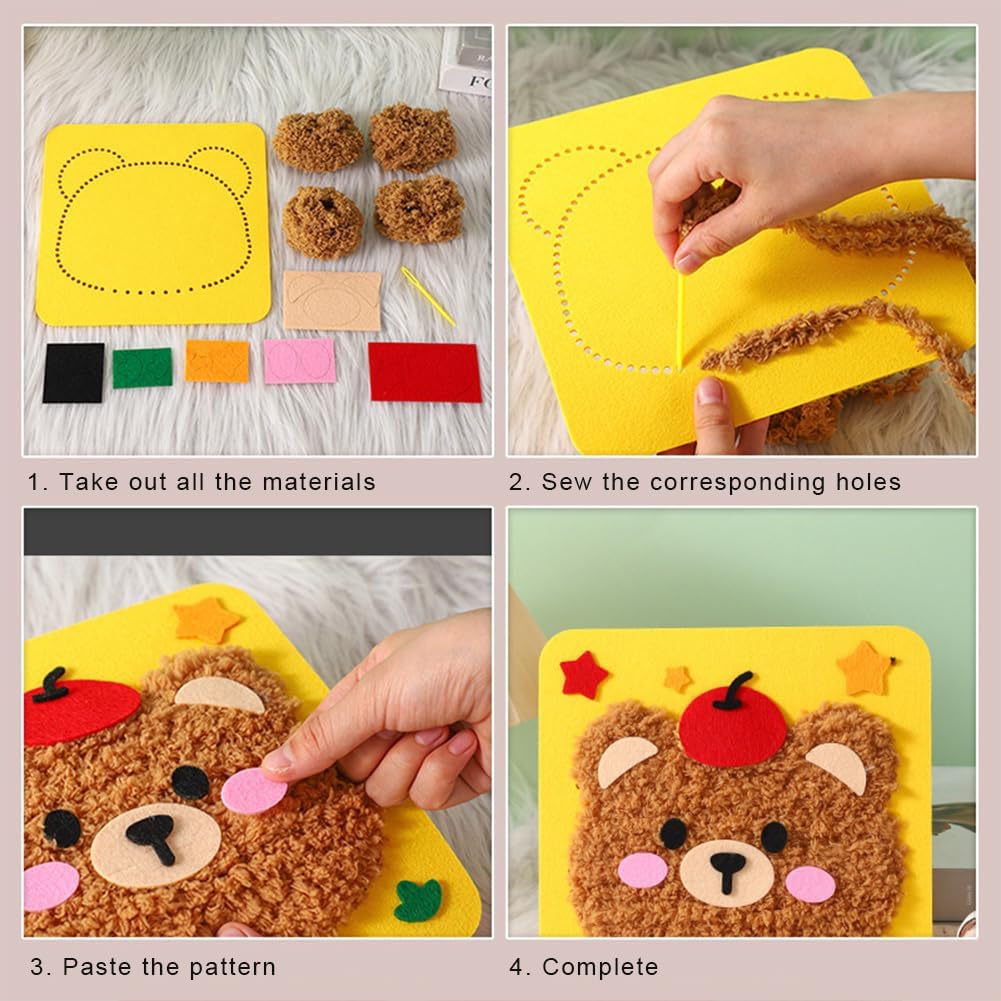 1. Take out all the materials

2. Sew the corresponding holes

3. Paste the pattern

4. Complete