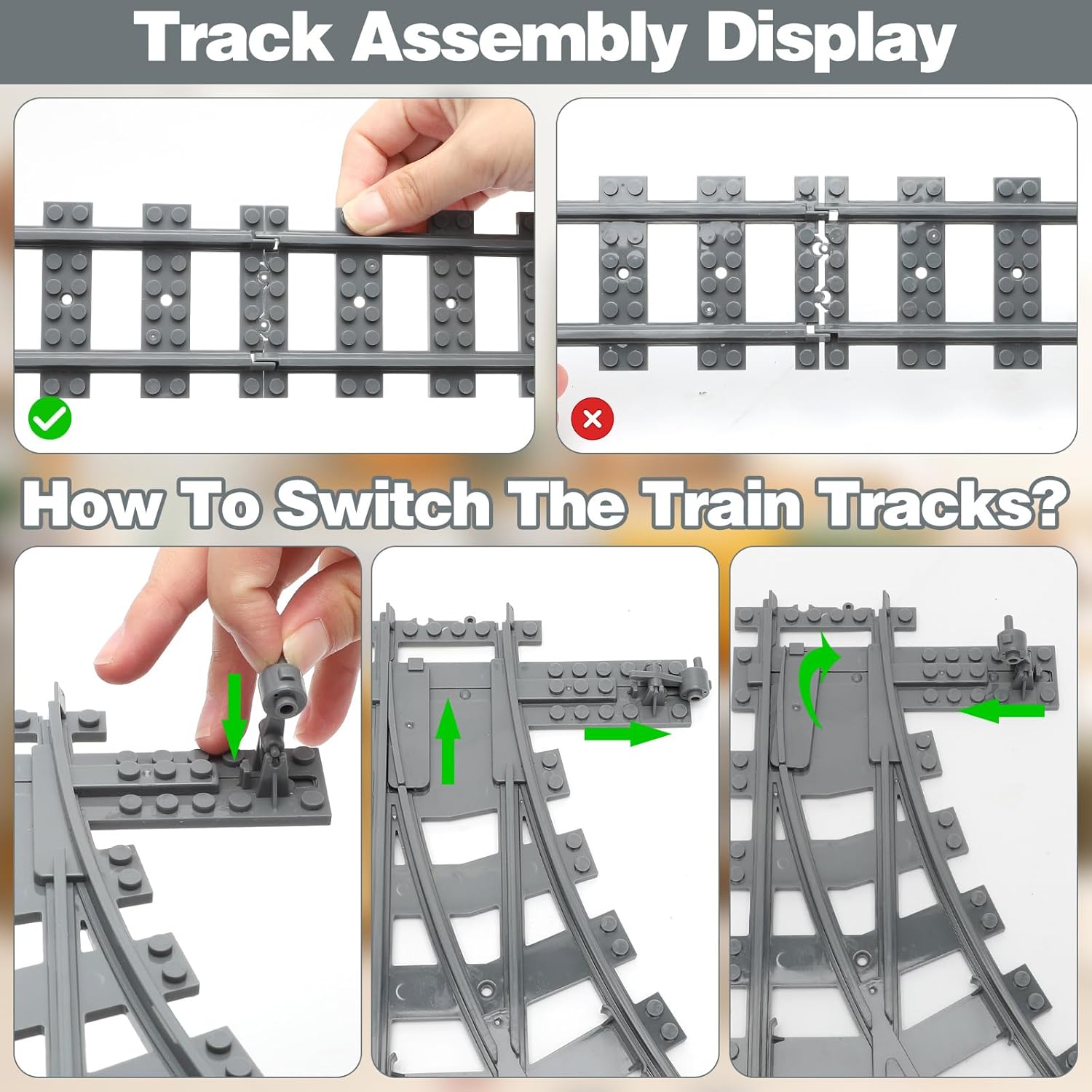 Track Assembly Display

How To Switch The Train Tracks?