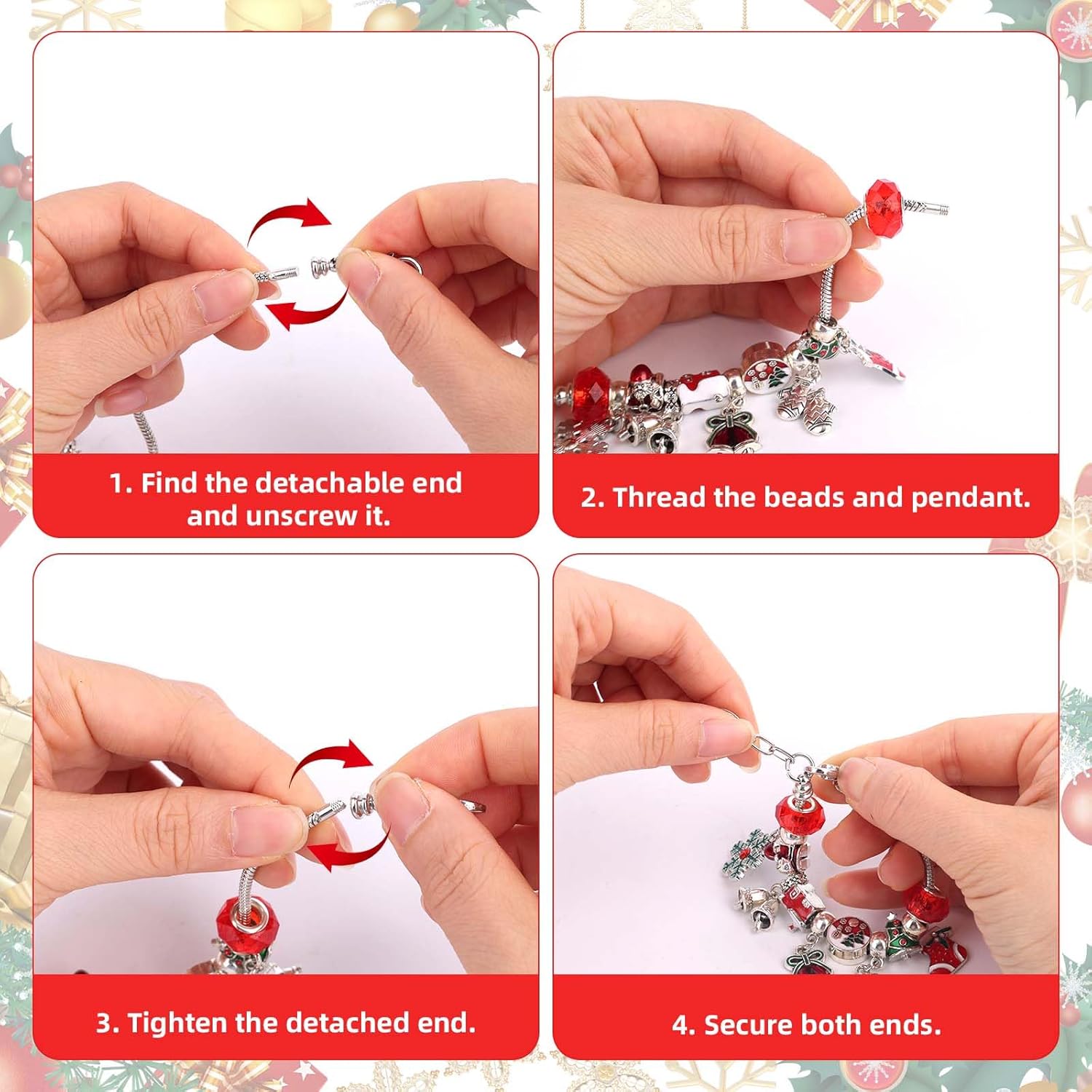 1. Find the detachable end and unscrew it.

2. Thread the beads and pendant.

3. Tighten the detached end.

4. Secure both ends.