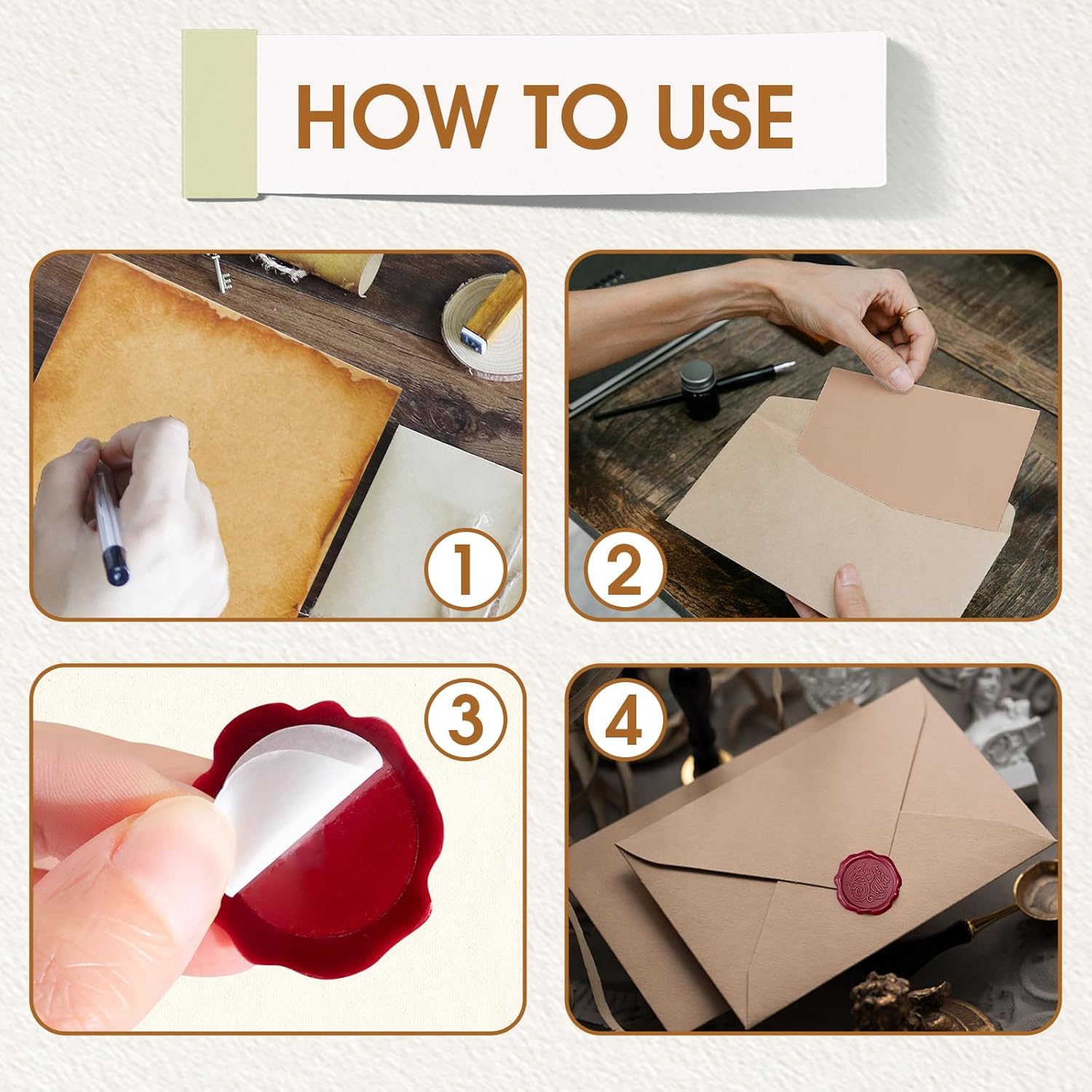 HOW TO USE

1

2

3

4