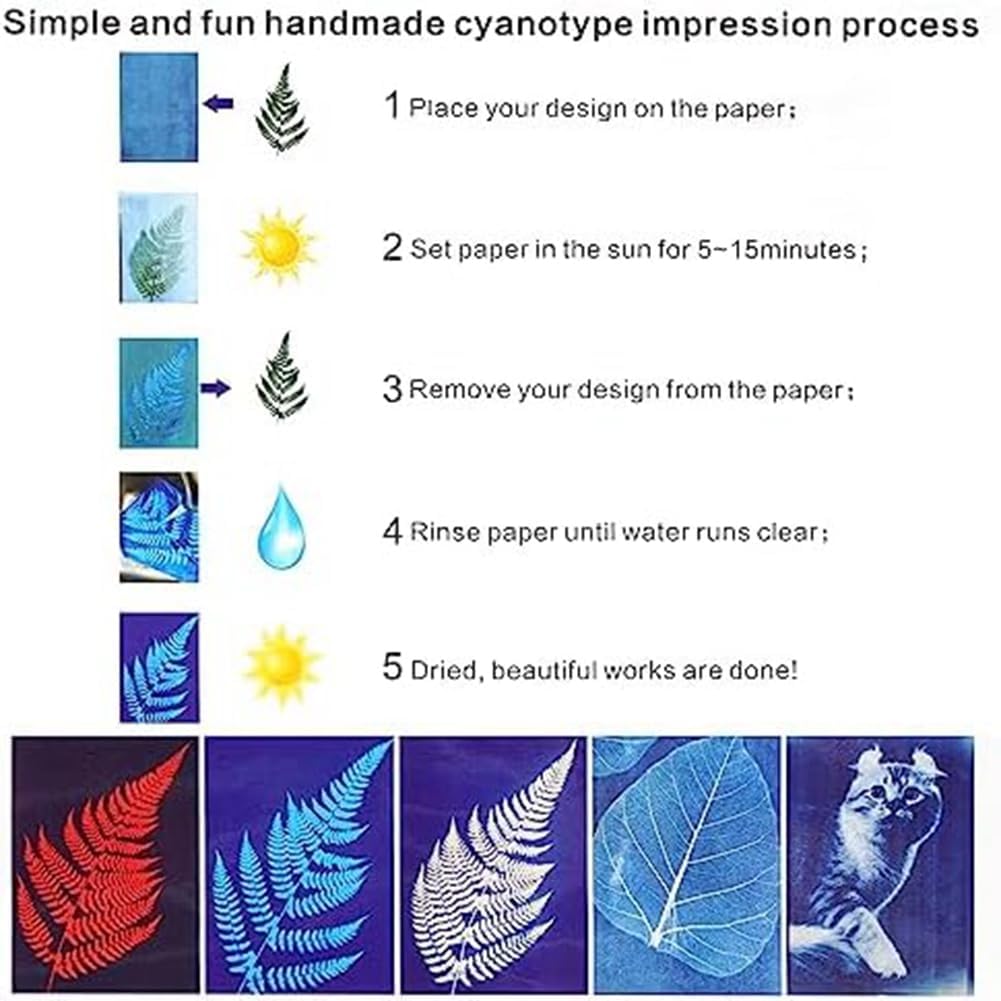 Simple and fun handmade cyanotype impression process

1 Place your design on the paper;

2 Set paper in the sun for 5~15minutes;

3 Remove your design from the paper;

4 Rinse paper until water runs clear;

5 Dried, beautiful works are done!