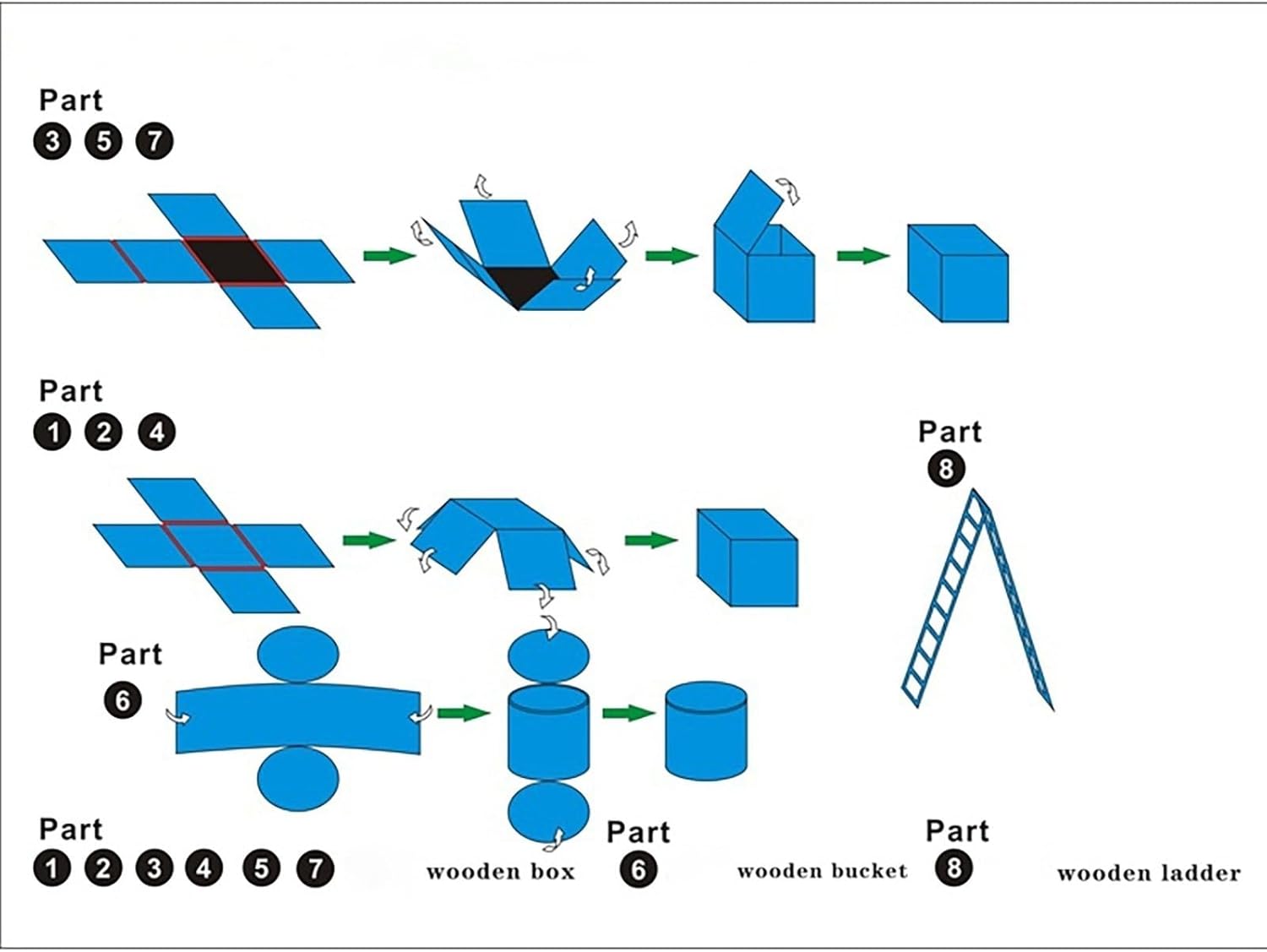 Part
3 5 7

Part
1 2 4

Part
8

Part
6

Part
1 2 3 4 5 7 wooden box

Part
6 wooden bucket

Part
8 wooden ladder