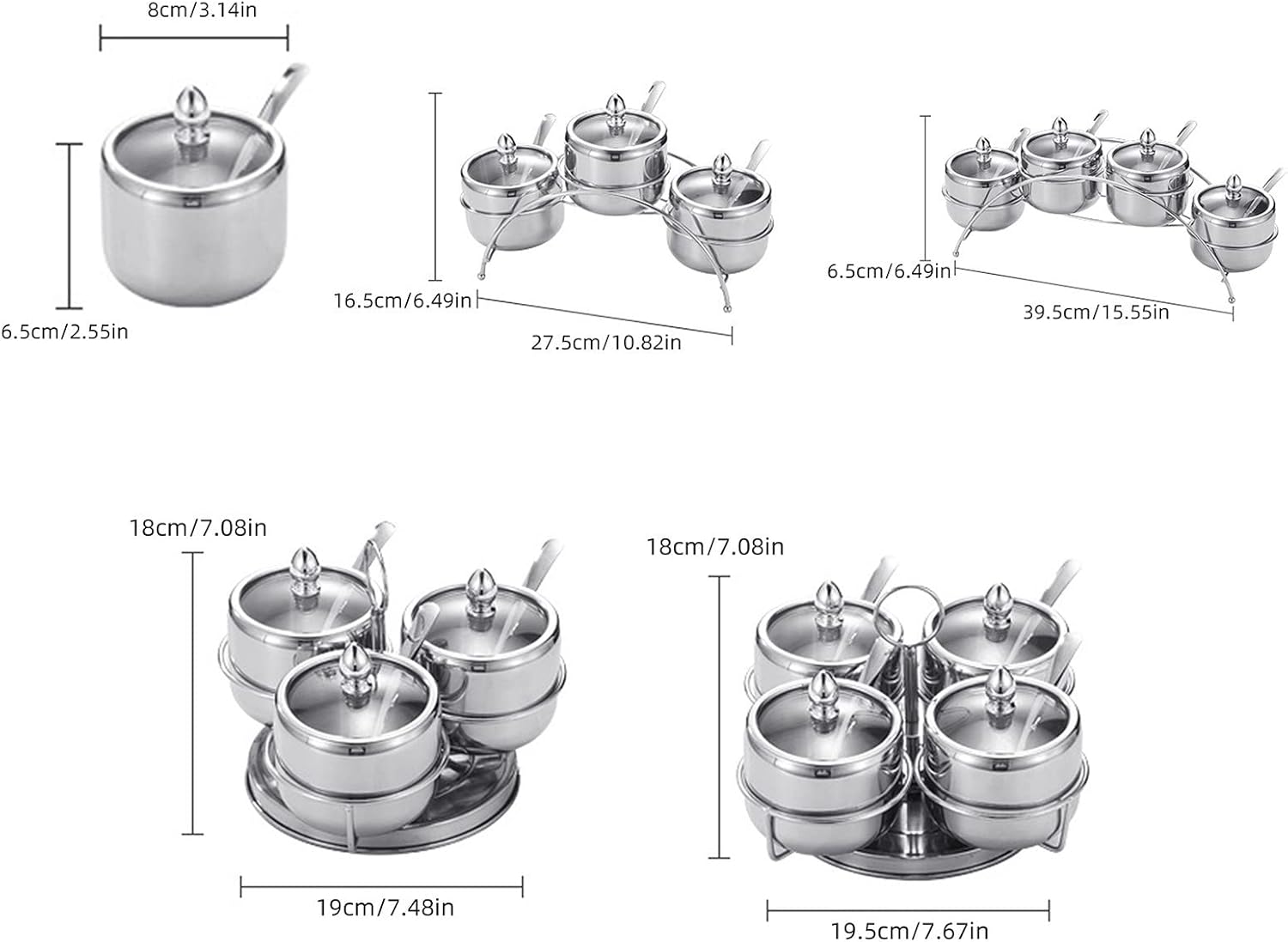 8cm/3.14in

6.5cm/2.55in

16.5cm/6.49in

27.5cm/10.82in

6.5cm/6.49in

39.5cm/15.55in

18cm/7.08in

19cm/7.48in

18cm/7.08in

19.5cm/7.67in