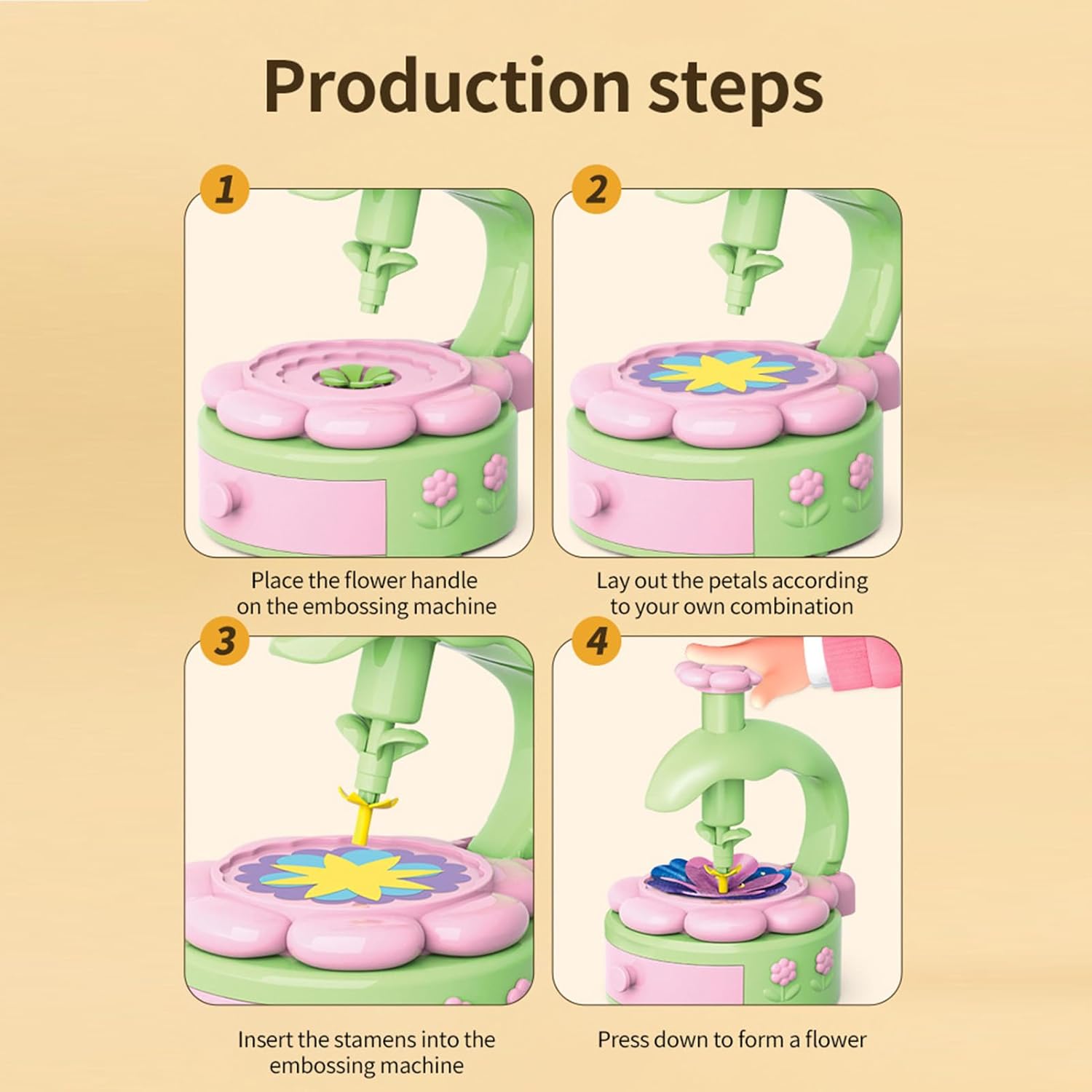 Production steps

1

Place the flower handle on the embossing machine

2

Lay out the petals according to your own combination

3

Insert the stamens into the embossing machine

4

Press down to form a flower