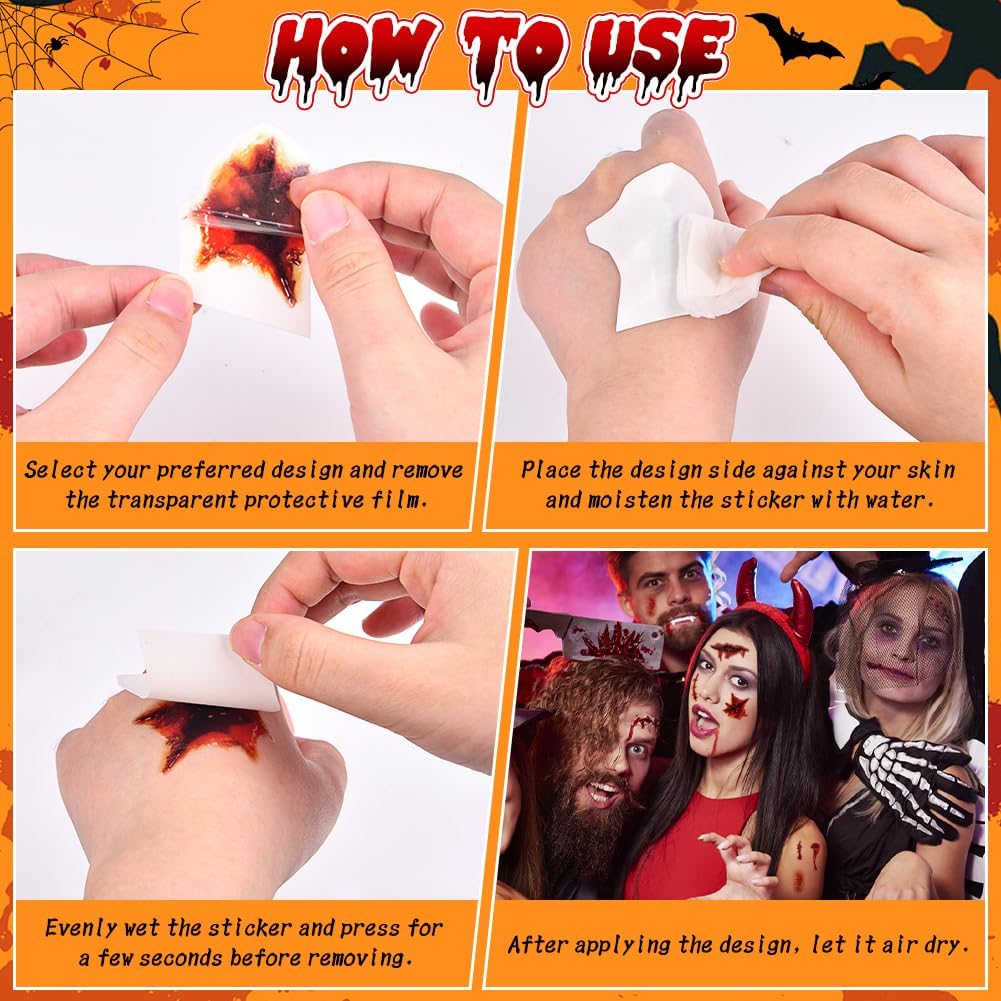 HOW TO USE

Select your preferred design and remove the transparent protective film.

Place the design side against your skin and moisten the sticker with water.

Evenly wet the sticker and press for a few seconds before removing.

After applying the design, let it air dry.