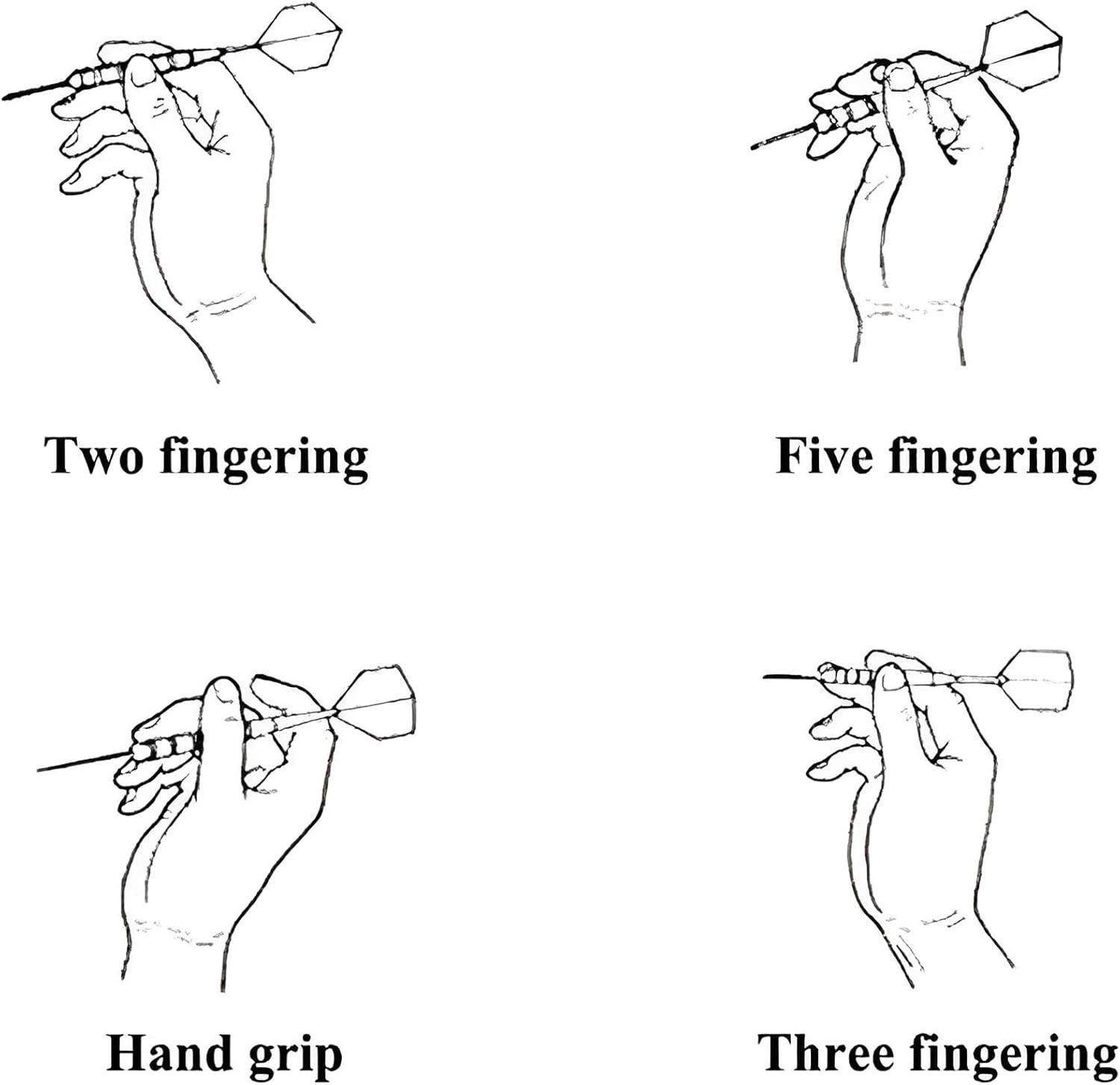 Two fingering

Five fingering

Hand grip

Three fingering