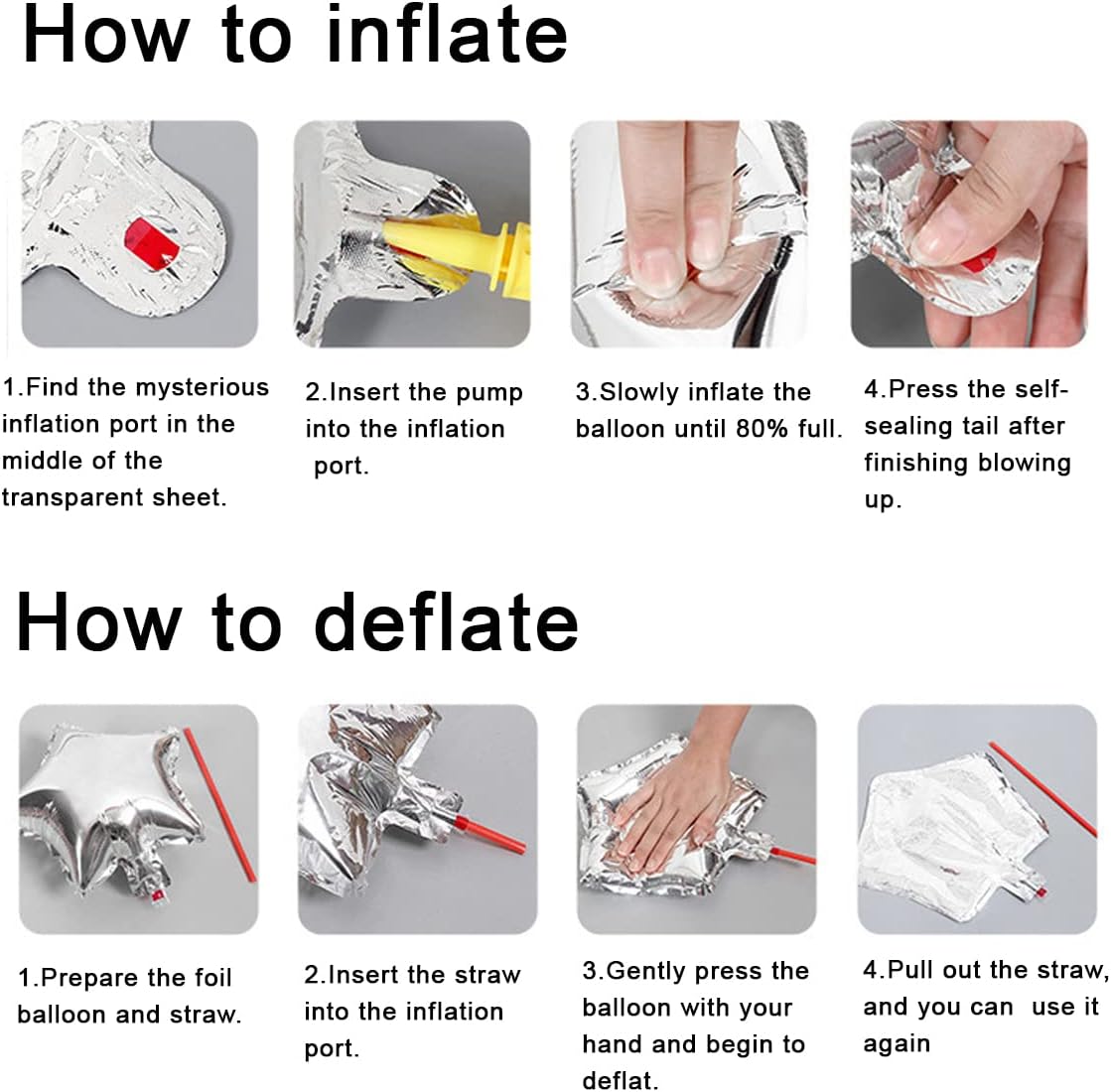 How to inflate

1.Find the mysterious inflation port in the middle of the transparent sheet.

2.Insert the pump into the inflation port.

3.Slowly inflate the balloon until 80% full.

4.Press the self-sealing tail after finishing blowing up.

How to deflate

1.Prepare the foil balloon and straw.

2.Insert the straw into the inflation port.

3.Gently press the balloon with your hand and begin to deflat.

4.Pull out the straw, and you can use it again