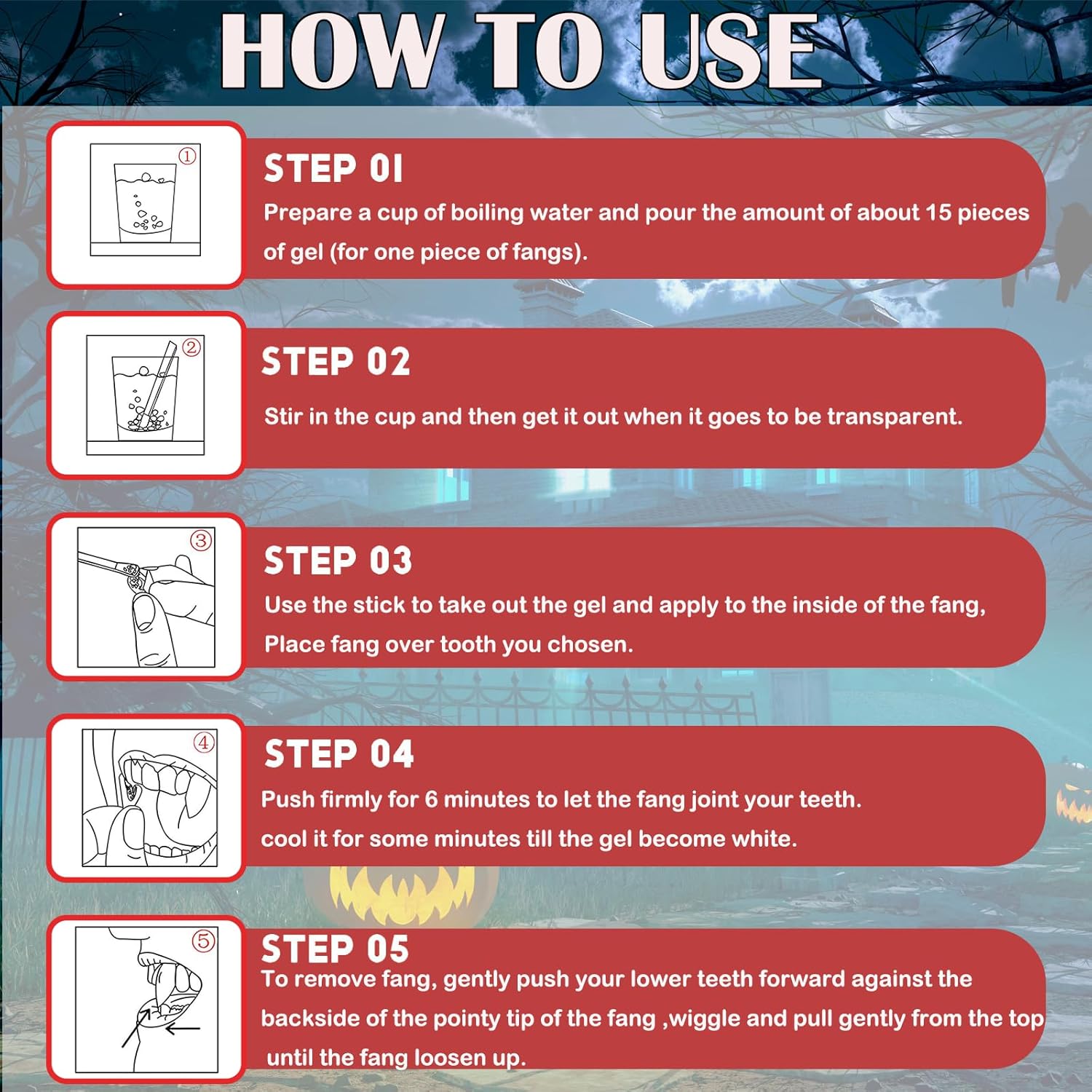 HOW TO USE

①

STEP 01

Prepare a cup of boiling water and pour the amount of about 15 pieces of gel (for one piece of fangs).

②

STEP 02

Stir in the cup and then get it out when it goes to be transparent.

③

STEP 03

Use the stick to take out the gel and apply to the inside of the fang, Place fang over tooth you chosen.

④

STEP 04

Push firmly for 6 minutes to let the fang joint your teeth.

cool it for some minutes till the gel become white.

⑤

STEP 05

To remove fang, gently push your lower teeth forward against the backside of the pointy tip of the fang ,wiggle and pull gently from the top until the fang loosen up.