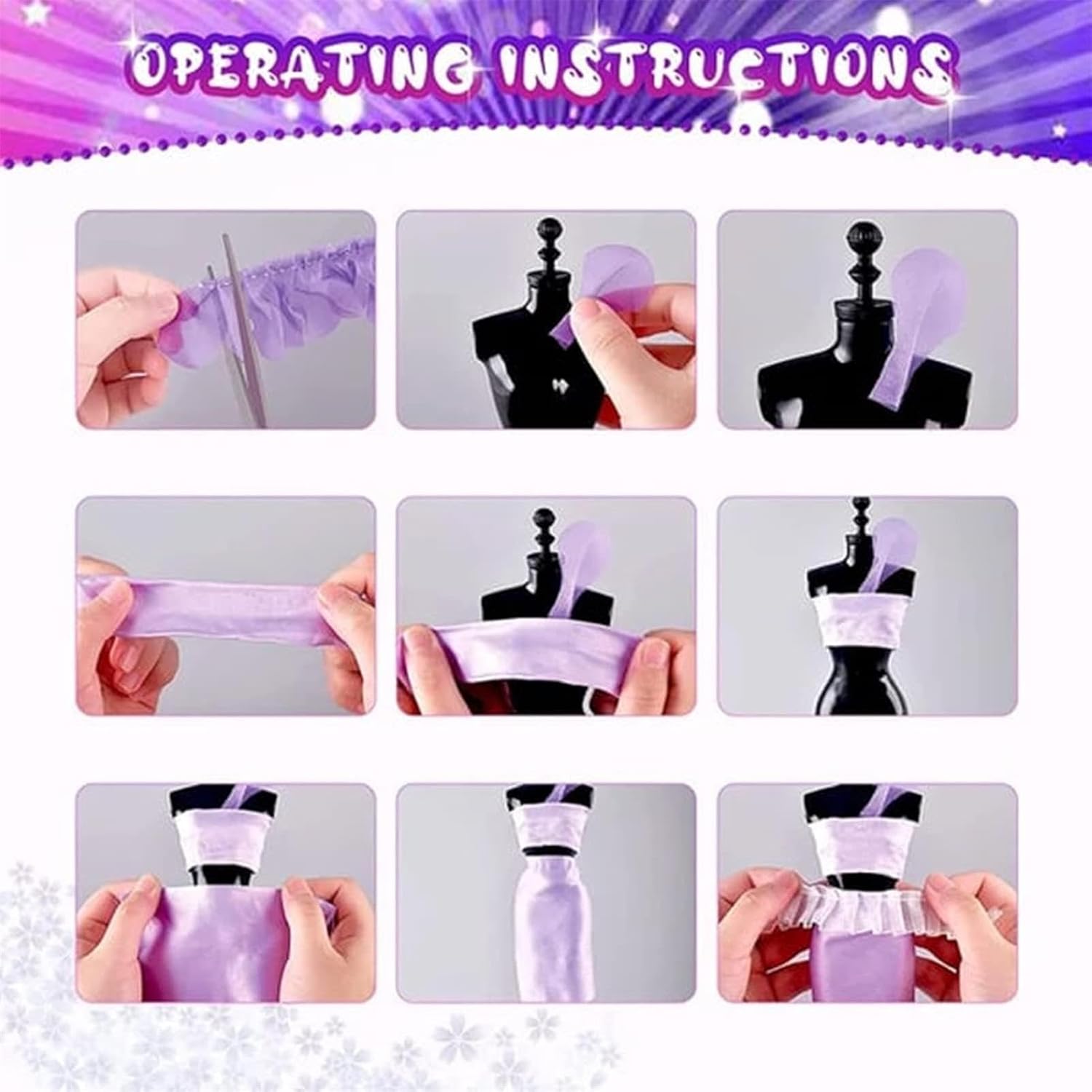 OPERATING INSTRUCTIONS