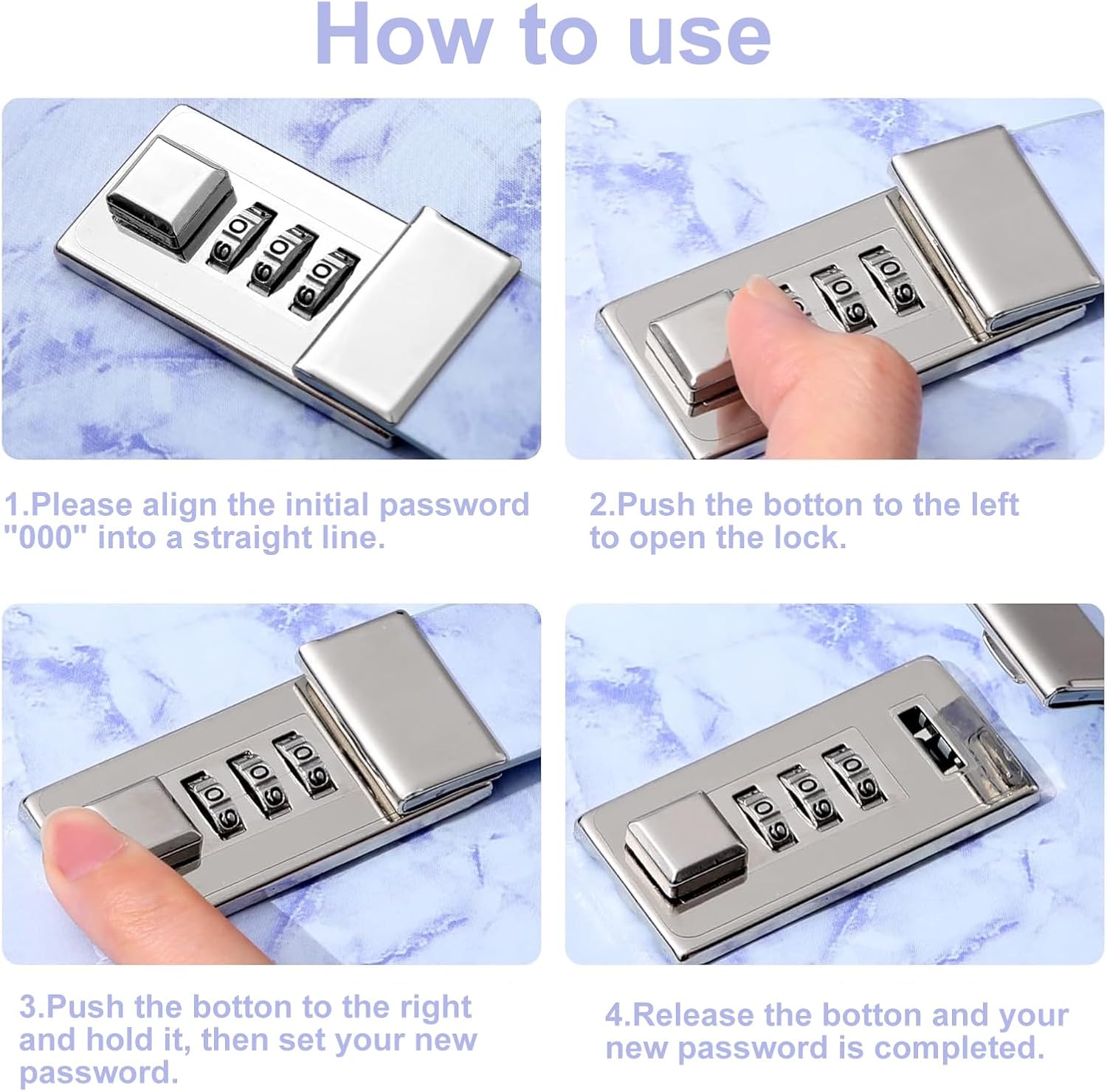 How to use

1.Please align the initial password "000" into a straight line.

2.Push the botton to the left to open the lock.

3.Push the botton to the right and hold it, then set your new password.

4.Release the botton and your new password is completed.