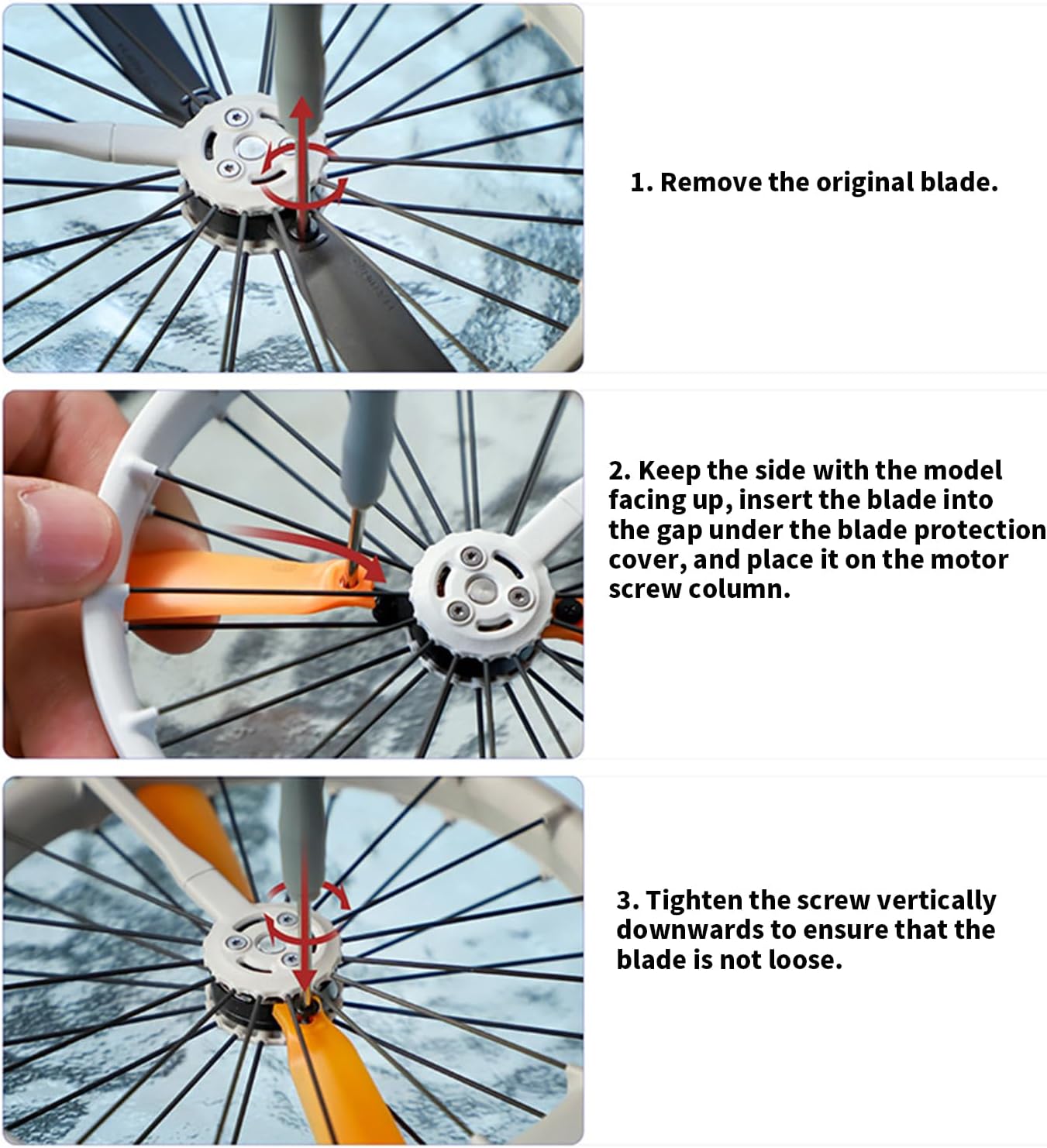 1. Remove the original blade.

2. Keep the side with the model facing up, insert the blade into the gap under the blade protection cover, and place it on the motor screw column.

3. Tighten the screw vertically downwards to ensure that the blade is not loose.