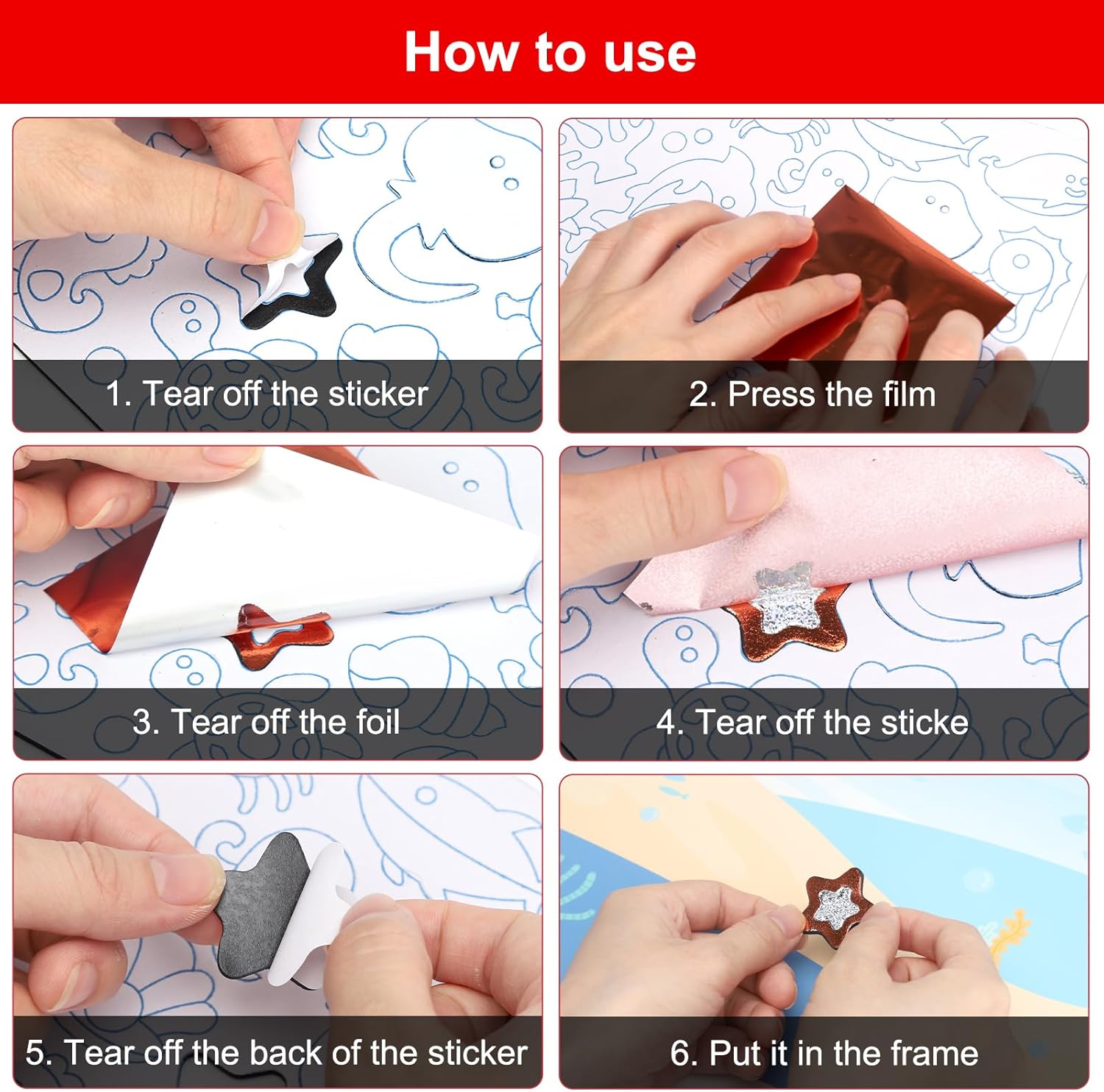 How to use

1. Tear off the sticker

2. Press the film

3. Tear off the foil

4. Tear off the sticke

5. Tear off the back of the sticker

6. Put it in the frame