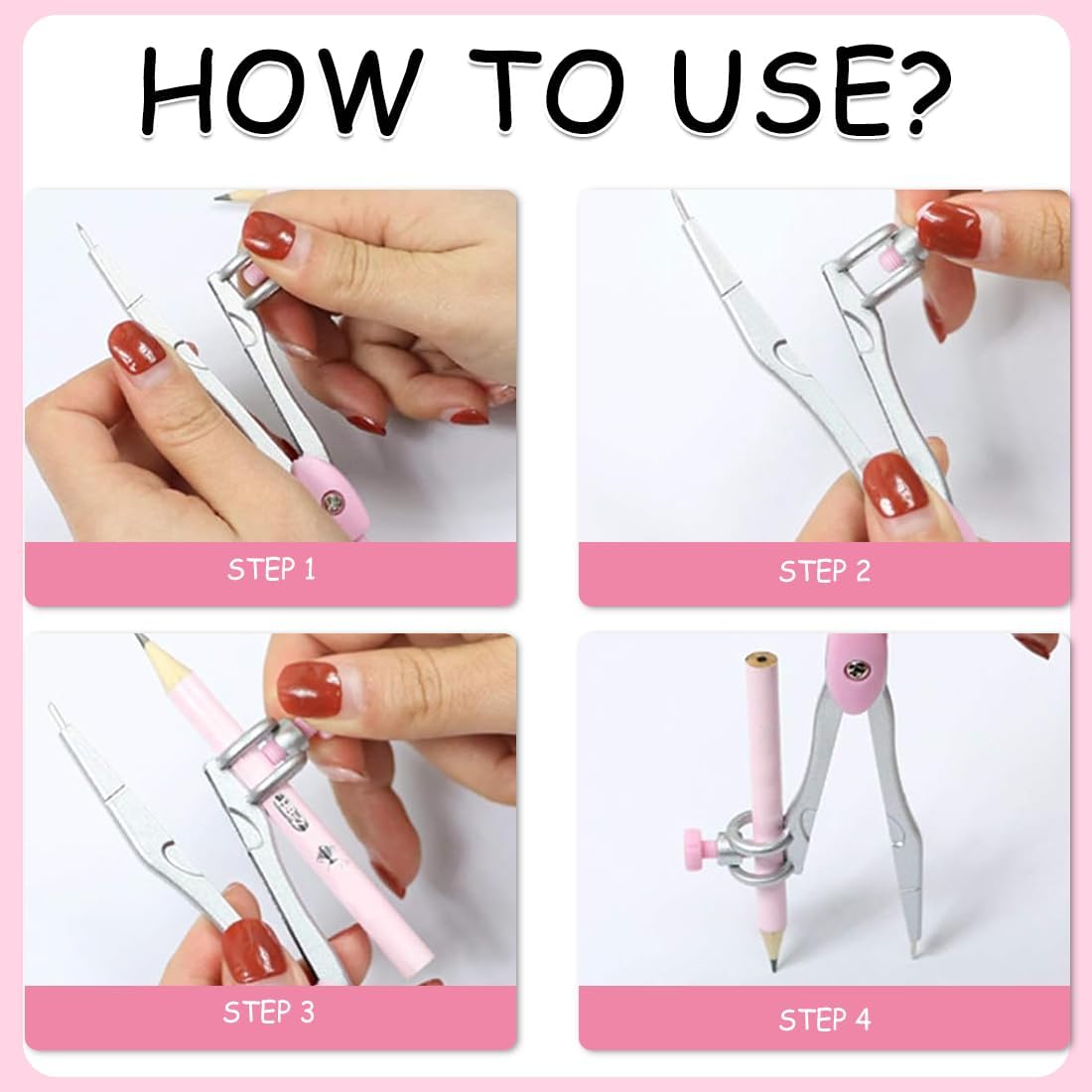 HOW TO USE?

STEP 1

STEP 2

STEP 3

STEP 4