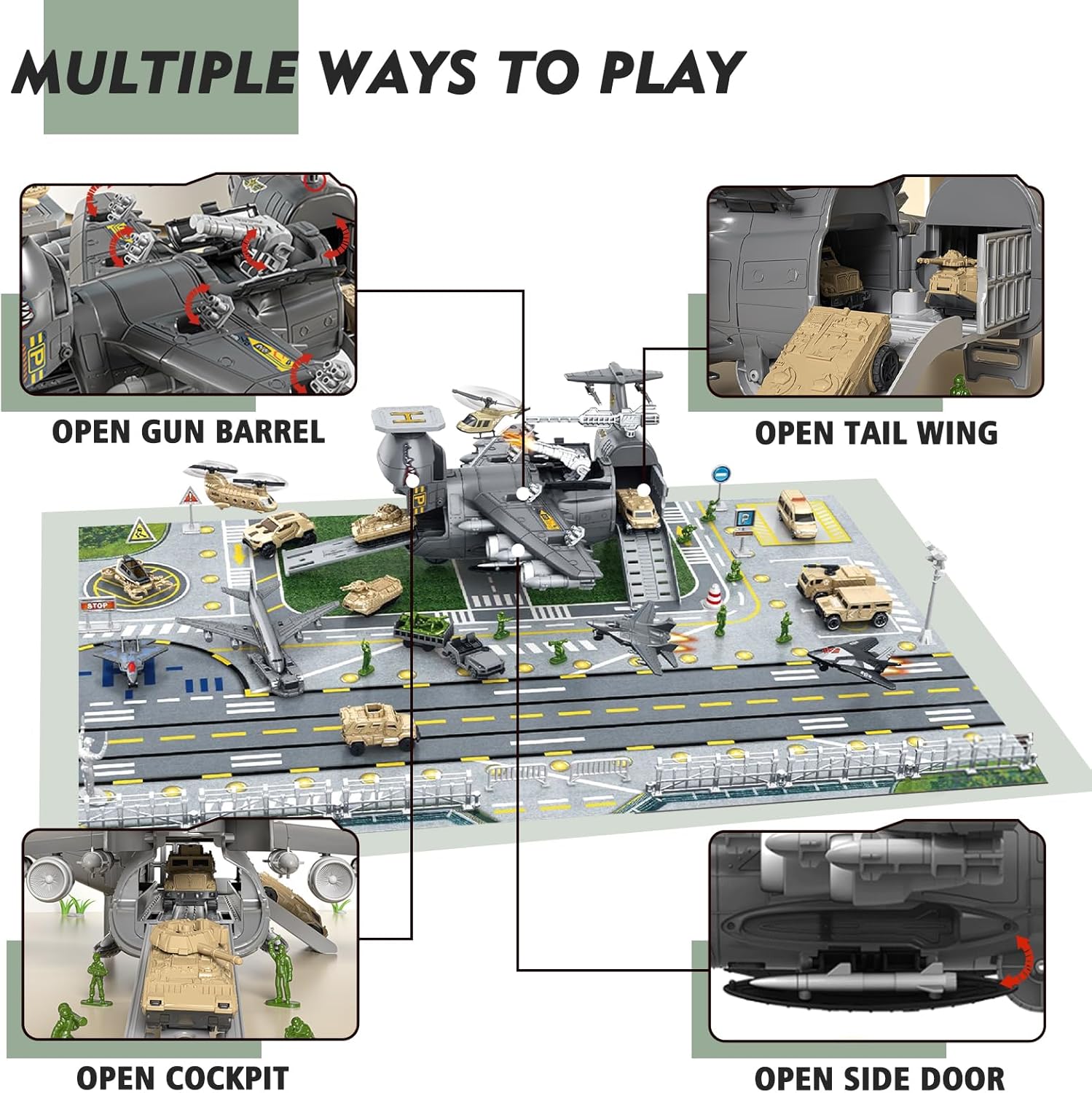 MULTIPLE WAYS TO PLAY

OPEN GUN BARREL

OPEN TAIL WING

STOP

OPEN COCKPIT

OPEN SIDE DOOR